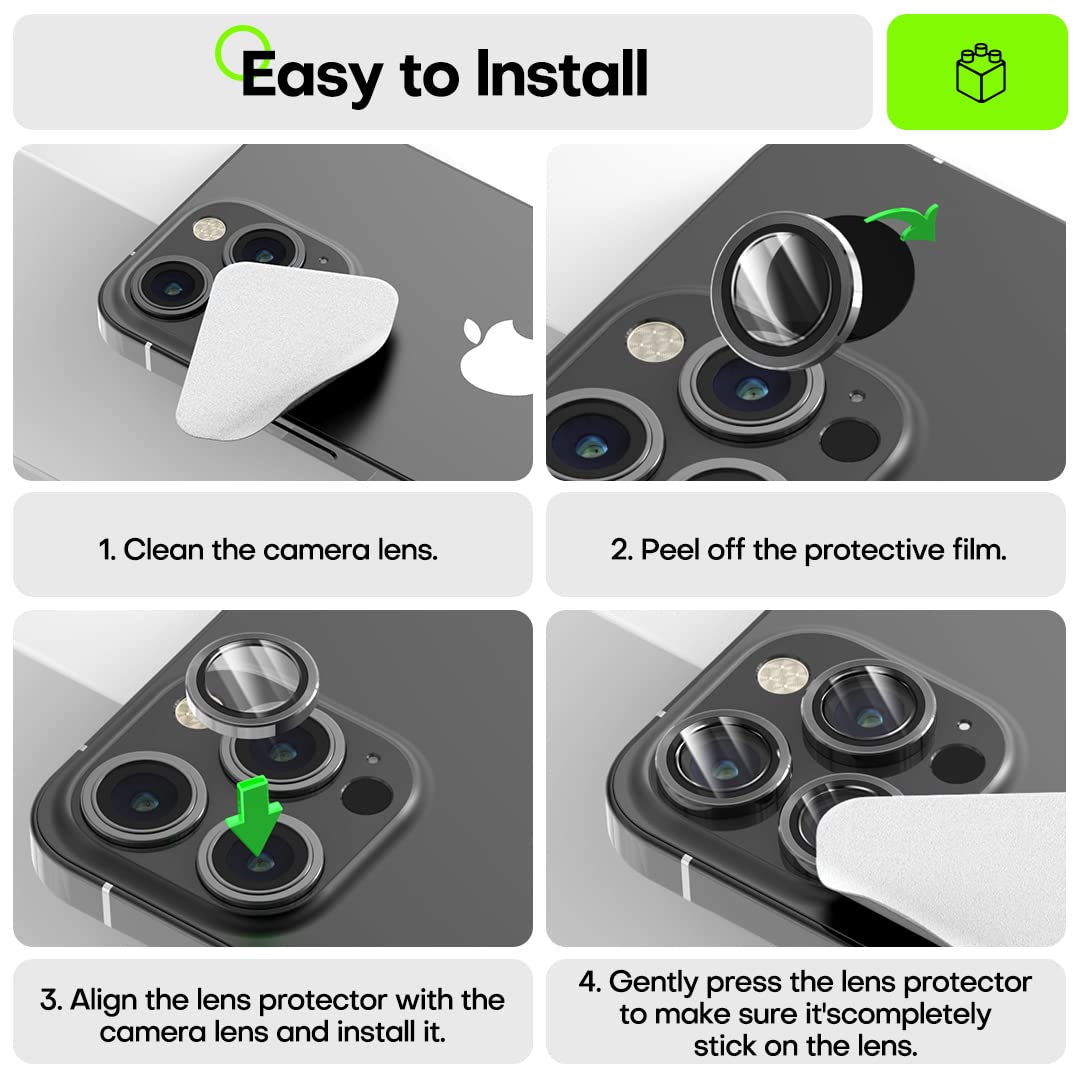 Easy to Install

1. Clean the camera lens.

2. Peel off the protective film.

3. Align the lens protector with the camera lens and install it.

4. Gently press the lens protector to make sure it'scompletely stick on the lens.