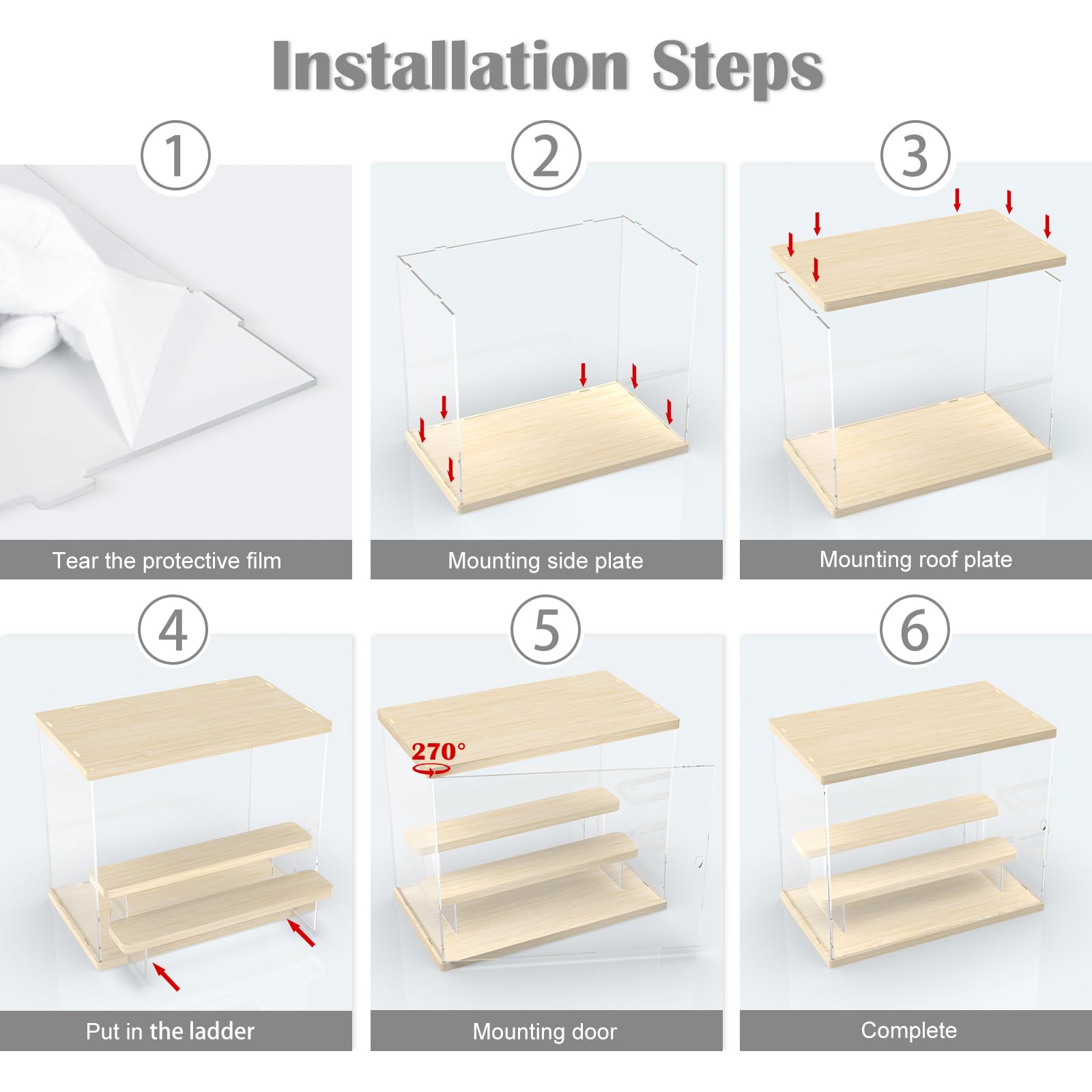 Installation Steps

1

Tear the protective film

2

Mounting side plate

3

Mounting roof plate

4

Put in the ladder

5

270°

Mounting door

6

Complete