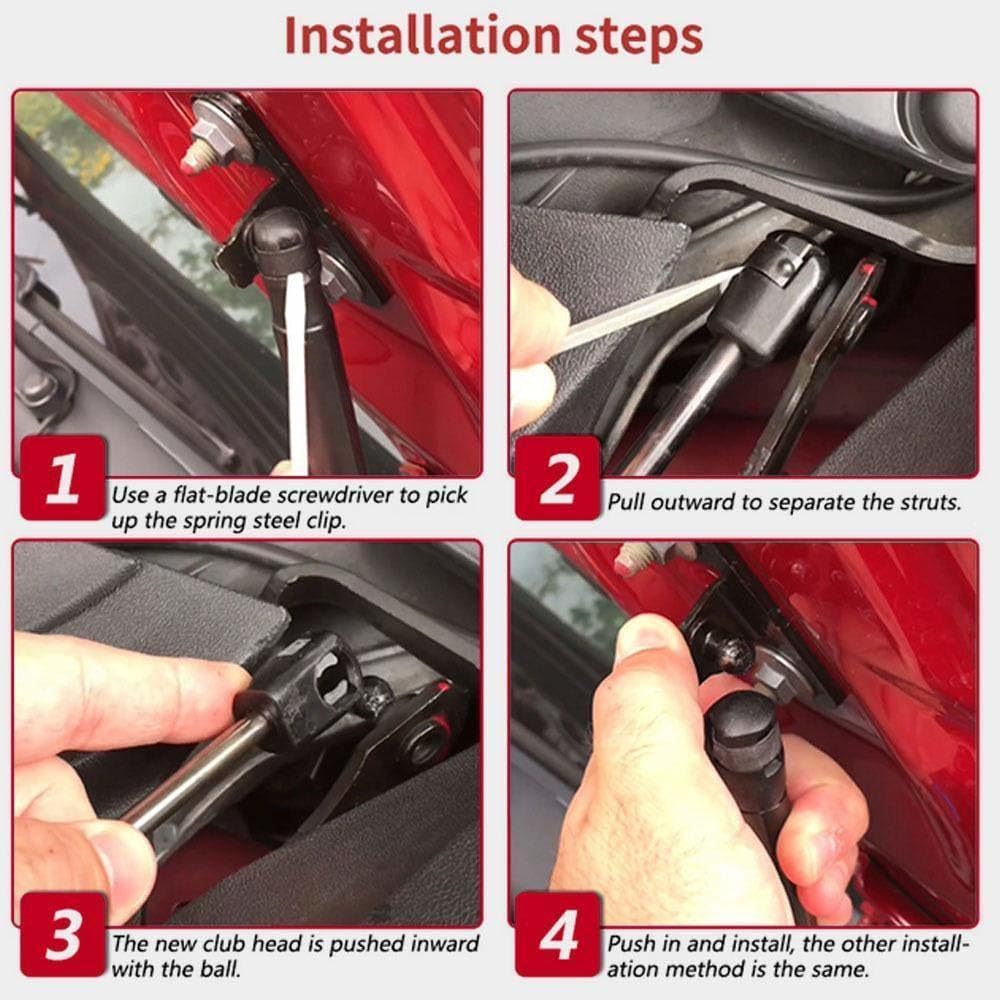 Installation steps

1 Use a flat-blade screwdriver to pick up the spring steel clip.

2 Pull outward to separate the struts.

3 The new club head is pushed inward with the ball.

4 Push in and install, the other installation method is the same.