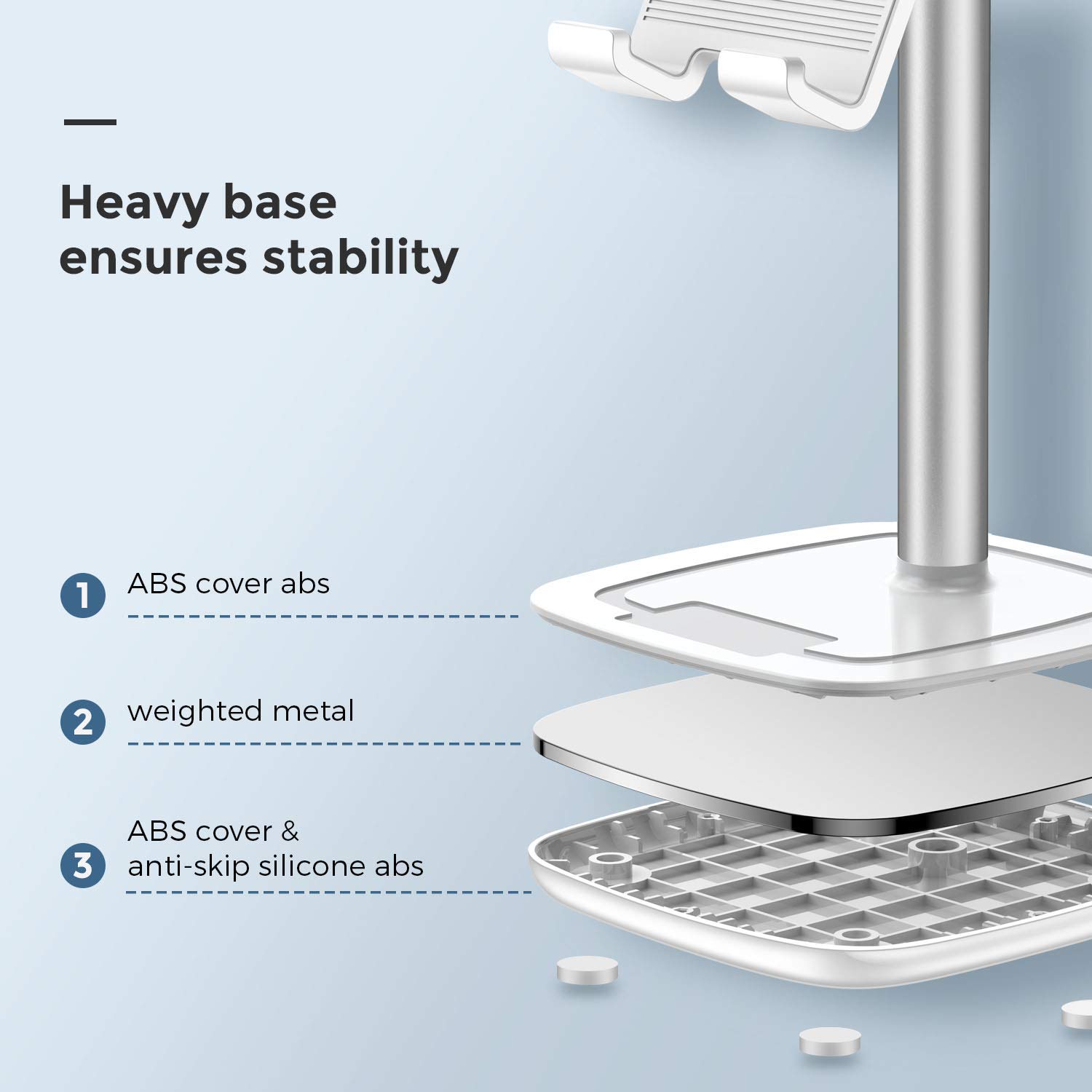 Heavy base ensures stability

1 ABS cover abs

2 weighted metal

3 ABS cover & anti-skip silicone abs