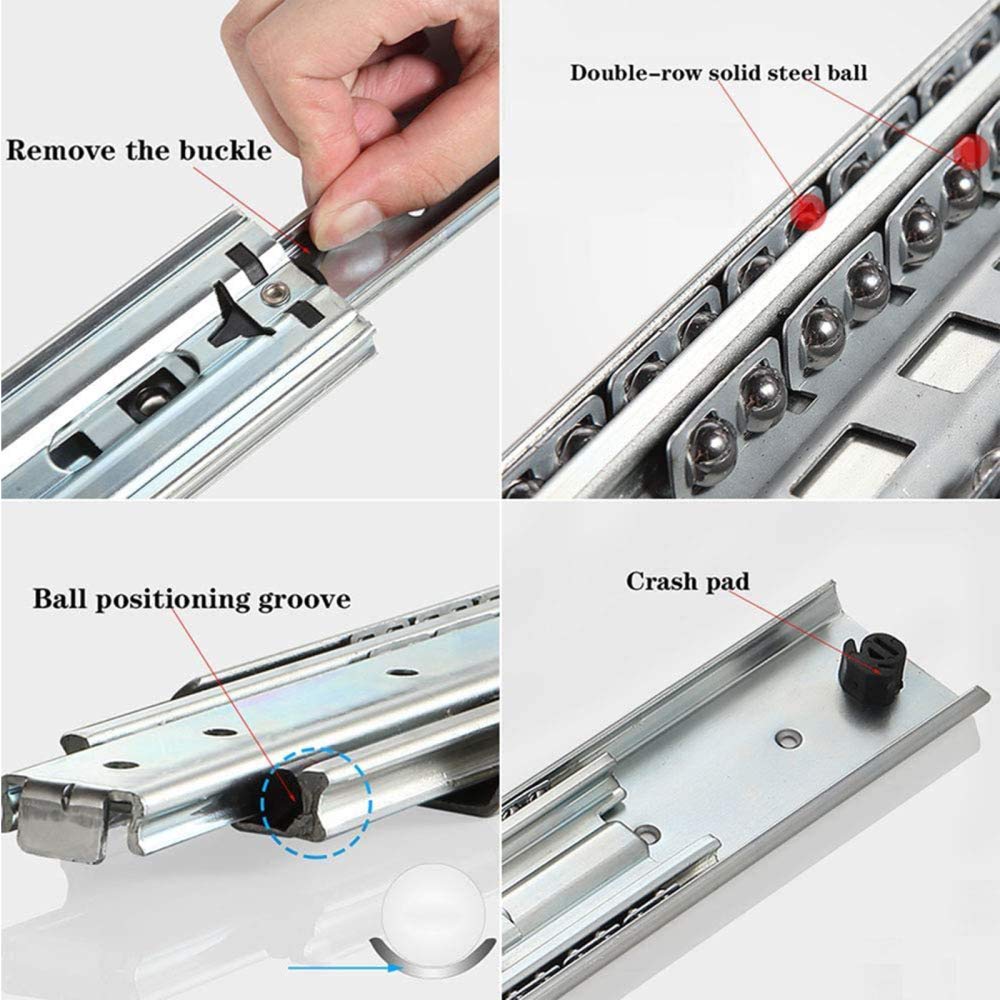 Remove the buckle

Double-row solid steel ball

Ball positioning groove

Crash pad