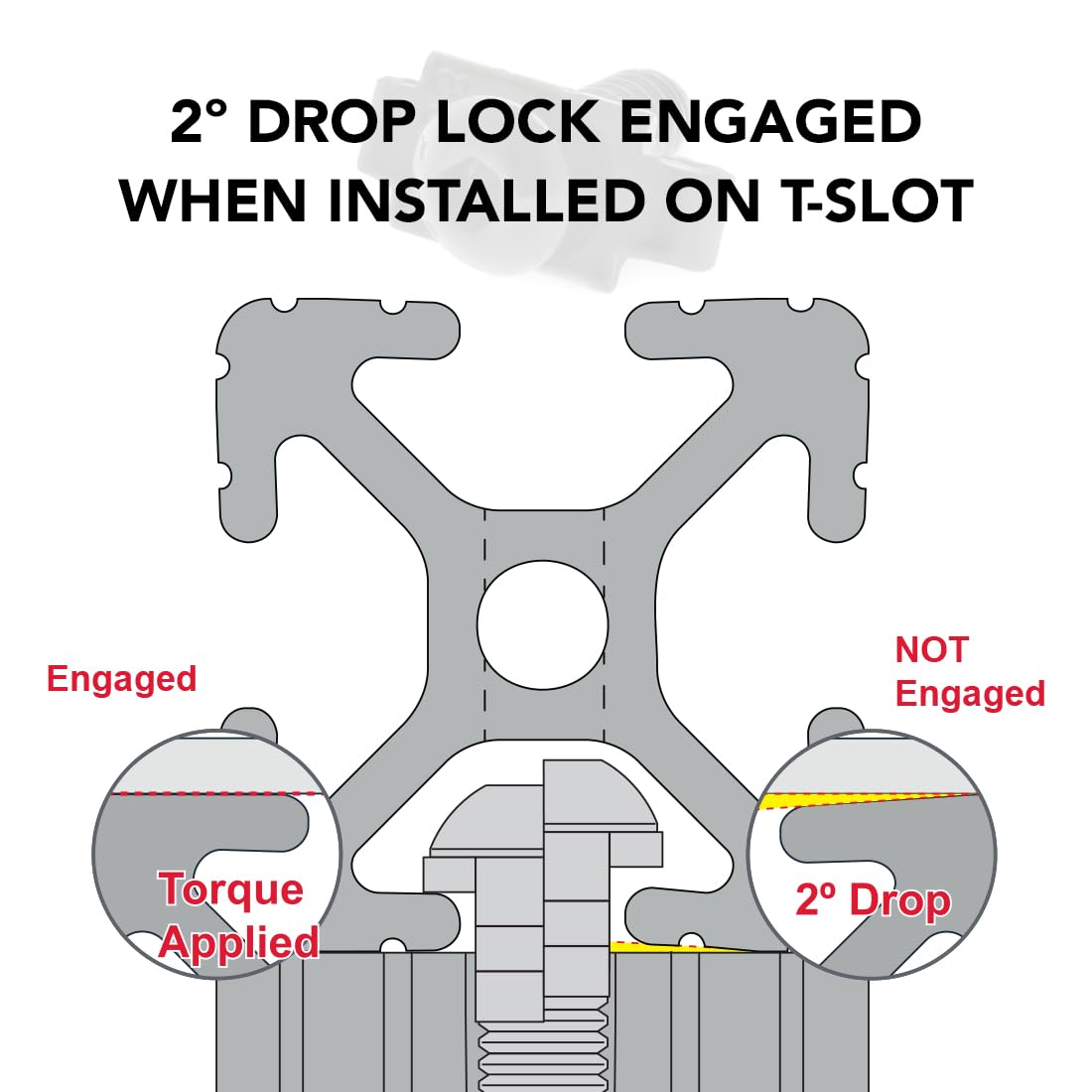 2° DROP LOCK ENGAGED WHEN INSTALLED ON T-SLOT

Engaged

NOT Engaged

Torque Applied

2º Drop