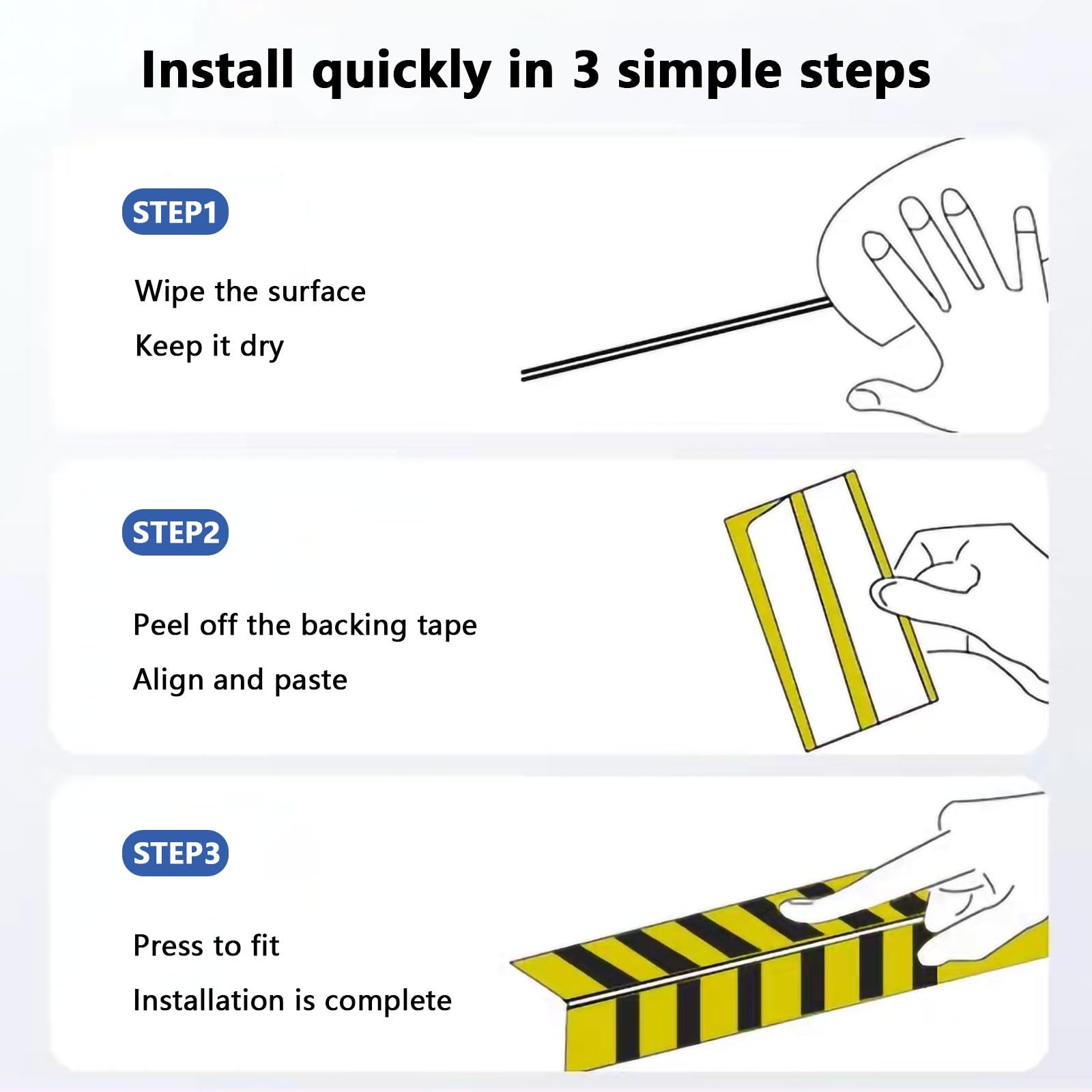 Install quickly in 3 simple steps

STEP1

Wipe the surface

Keep it dry

STEP2

Peel off the backing tape

Align and paste

STEP3

Press to fit

Installation is complete