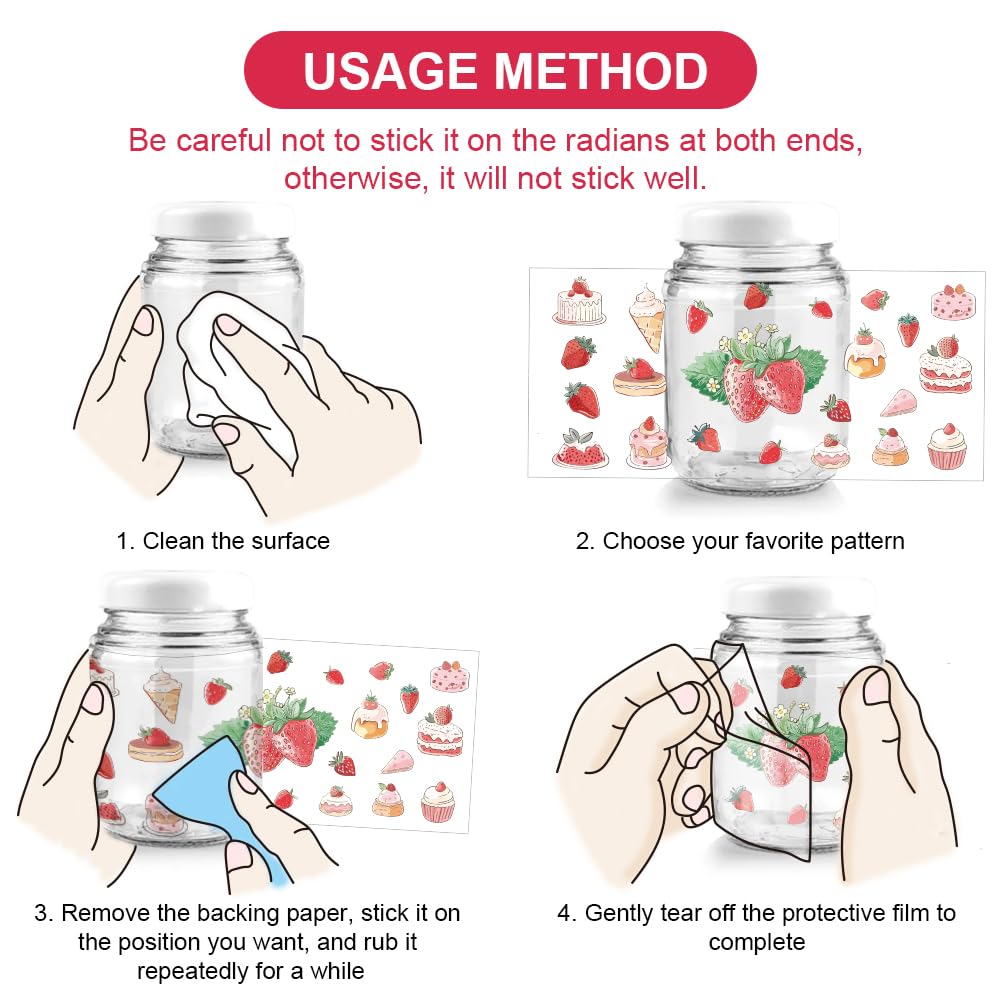 USAGE METHOD

Be careful not to stick it on the radians at both ends, otherwise, it will not stick well.

1. Clean the surface

2. Choose your favorite pattern

3. Remove the backing paper, stick it on the position you want, and rub it repeatedly for a while

4. Gently tear off the protective film to complete