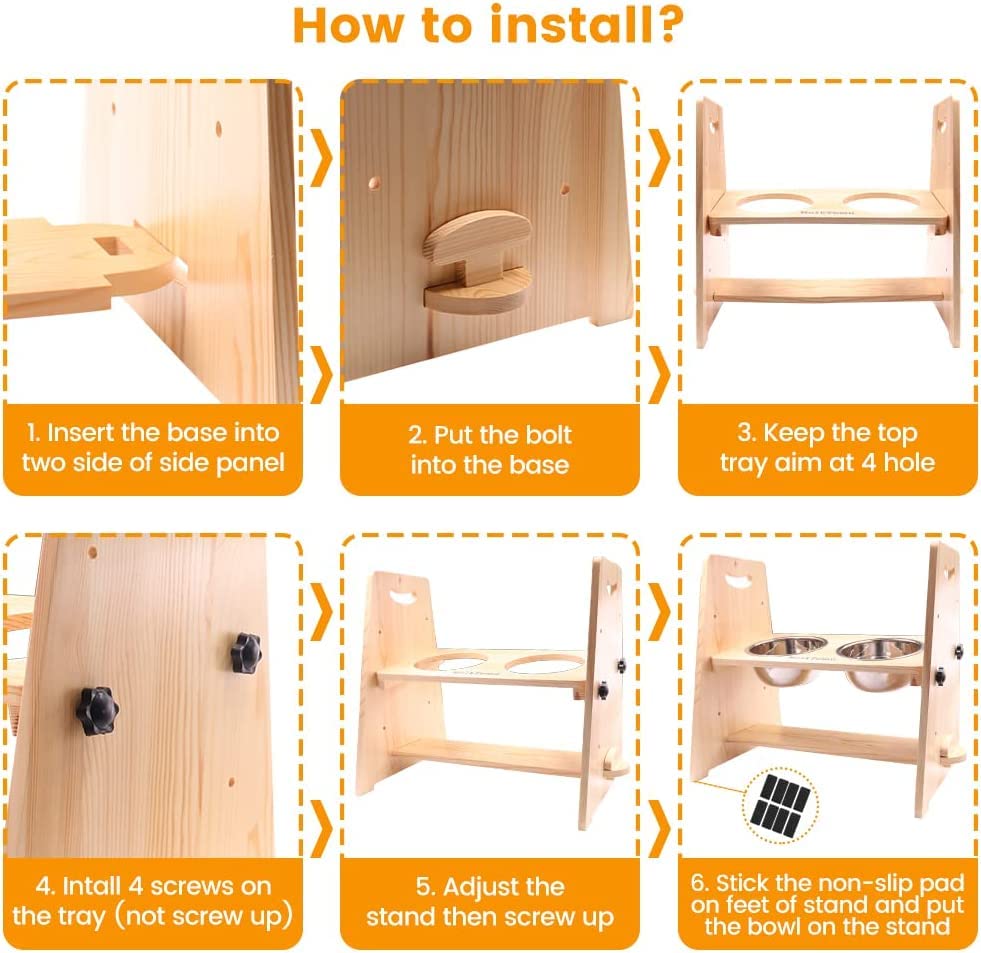 How to install?

1. Insert the base into two side of side panel

2. Put the bolt into the base

3. Keep the top tray aim at 4 hole

4. Intall 4 screws on the tray (not screw up)

5. Adjust the stand then screw up

6. Stick the non-slip pad on feet of stand and put the bowl on the stand