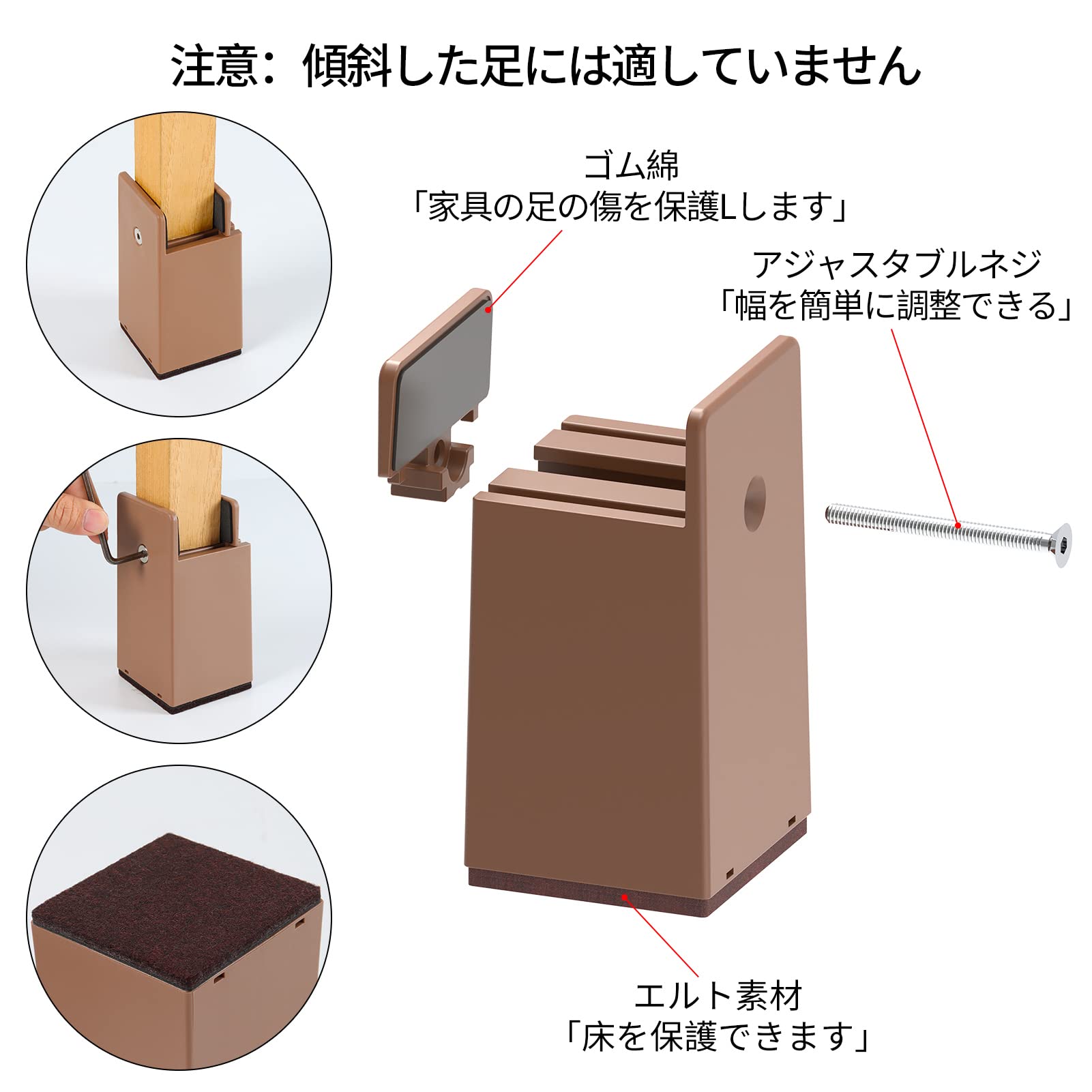 注意：傾斜した足には適していません

ゴム綿
「家具の足の傷を保護Lします」

アジャスタブルネジ
「幅を簡単に調整できる」

エルト素材
「床を保護できます」