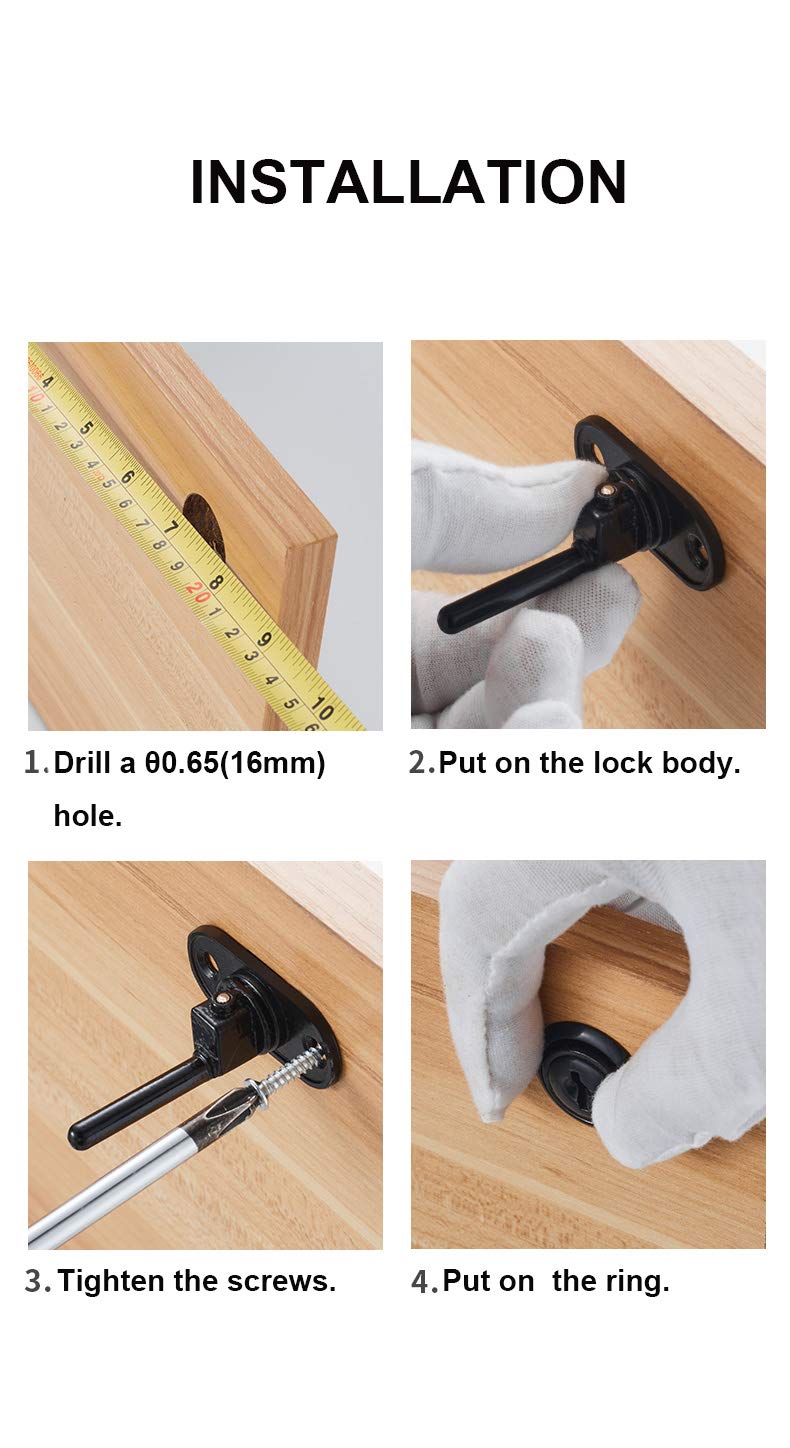 INSTALLATION

1. Drill a θ0.65(16mm) hole.

2. Put on the lock body.

3. Tighten the screws.

4. Put on the ring.