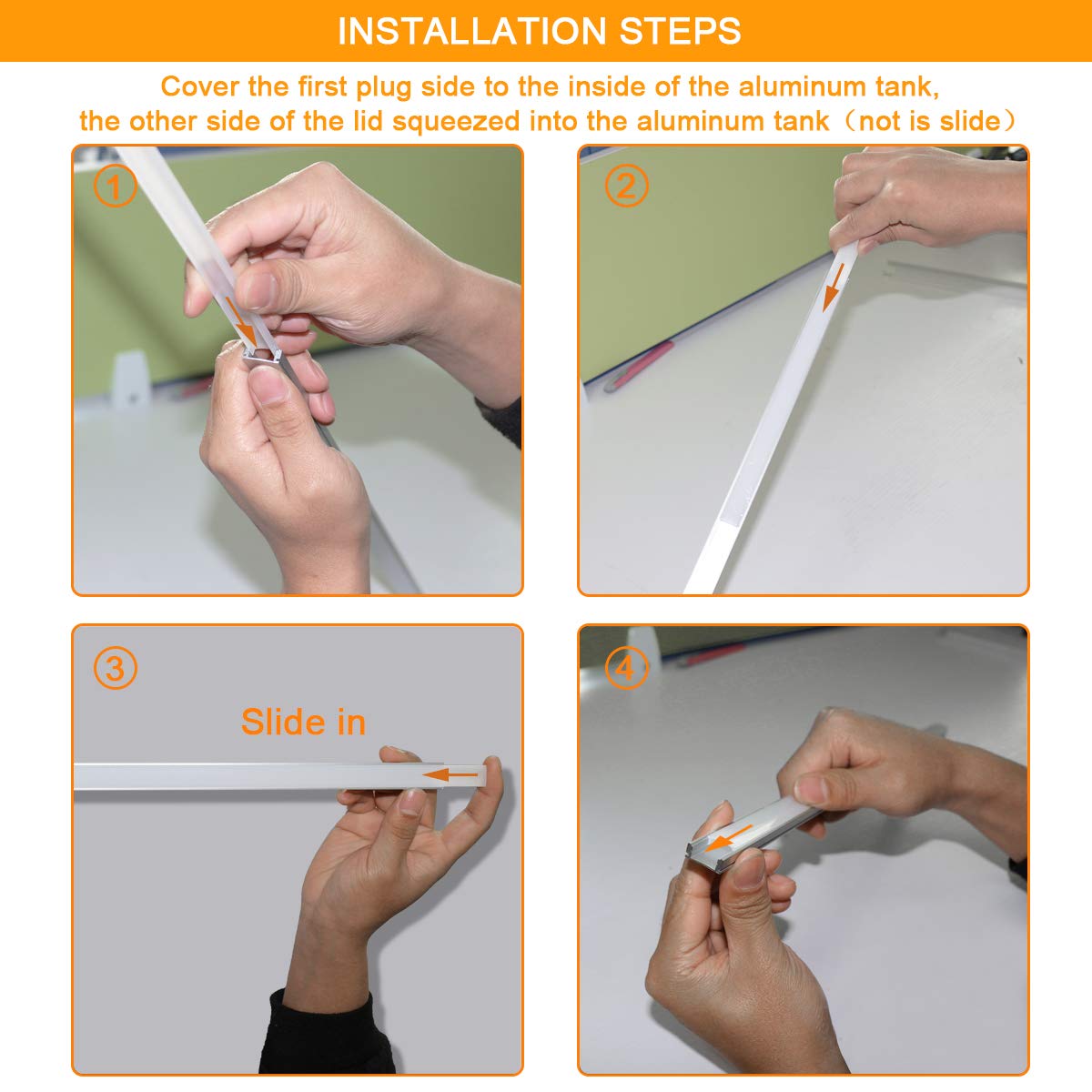 INSTALLATION STEPS

Cover the first plug side to the inside of the aluminum tank, the other side of the lid squeezed into the aluminum tank（not is slide）

①

②

③

Slide in

④