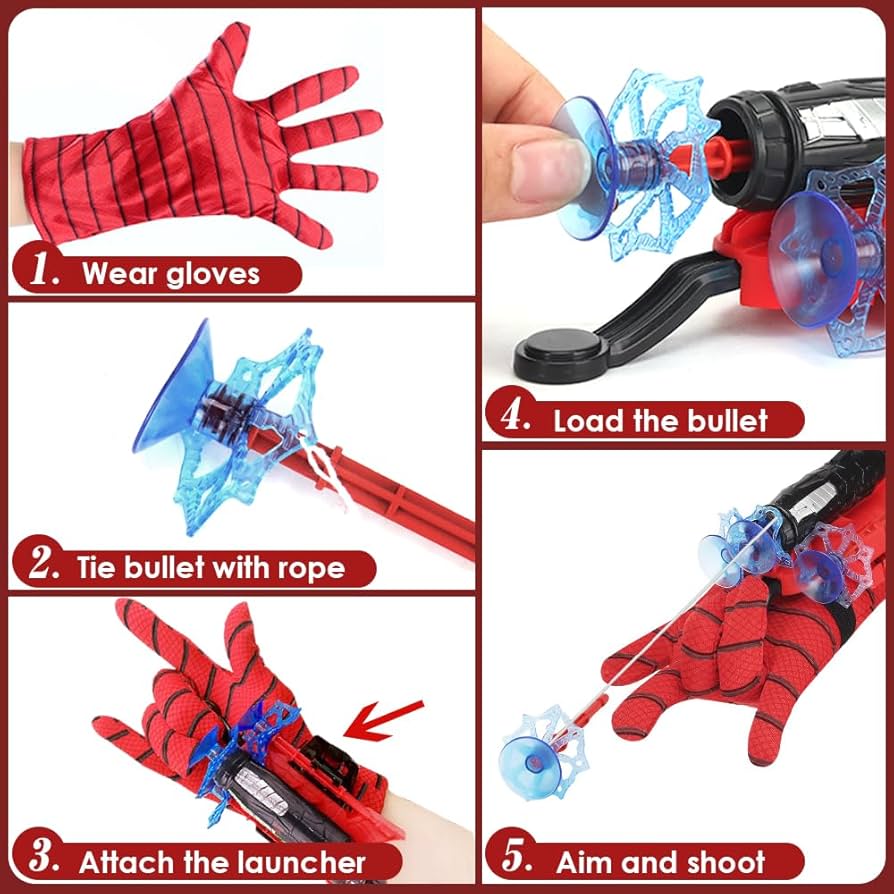 1. Wear gloves

2. Tie bullet with rope

3. Attach the launcher

4. Load the bullet

5. Aim and shoot