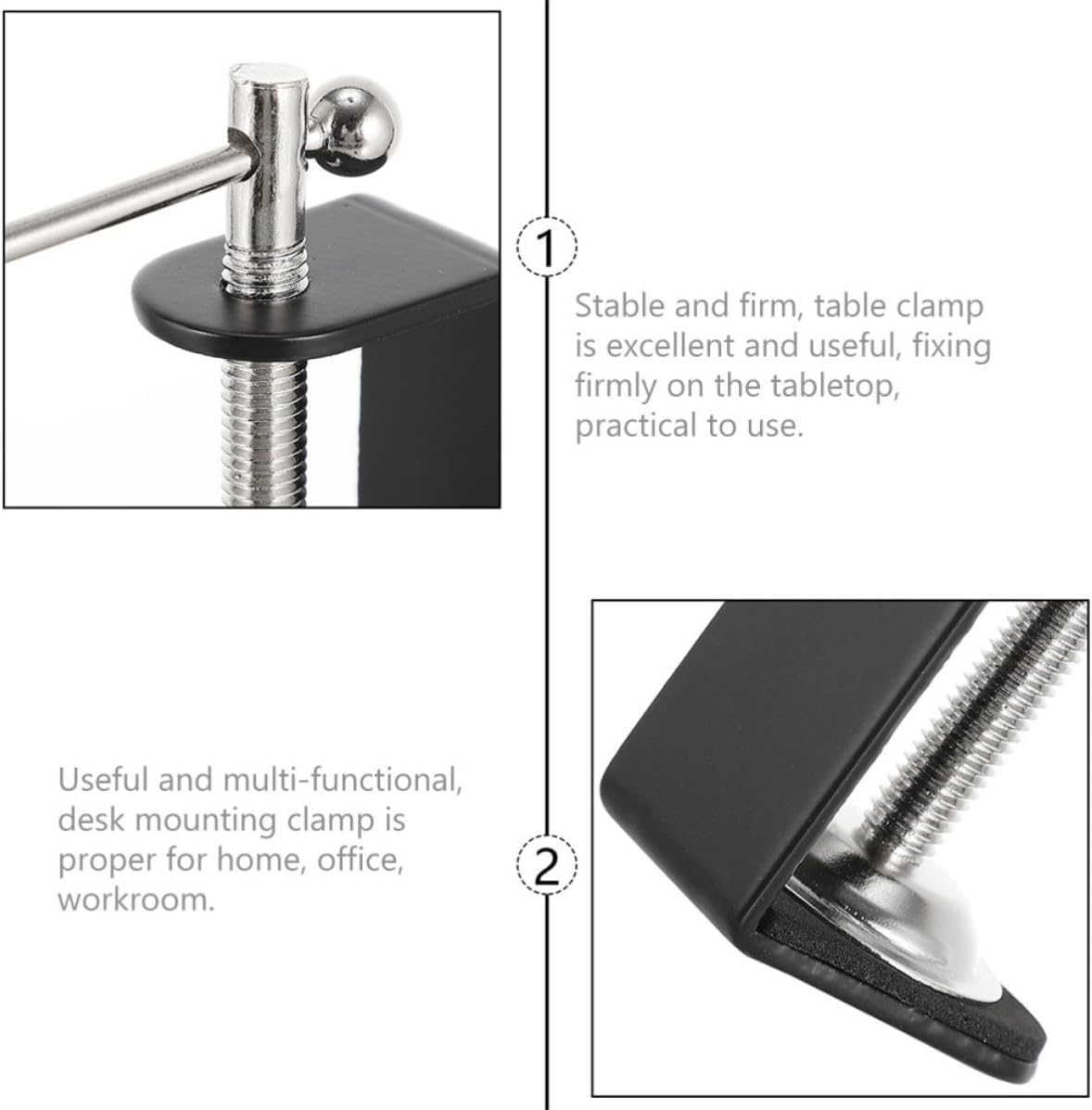 1

Stable and firm, table clamp is excellent and useful, fixing firmly on the tabletop, practical to use.

Useful and multi-functional, desk mounting clamp is proper for home, office, workroom.

2