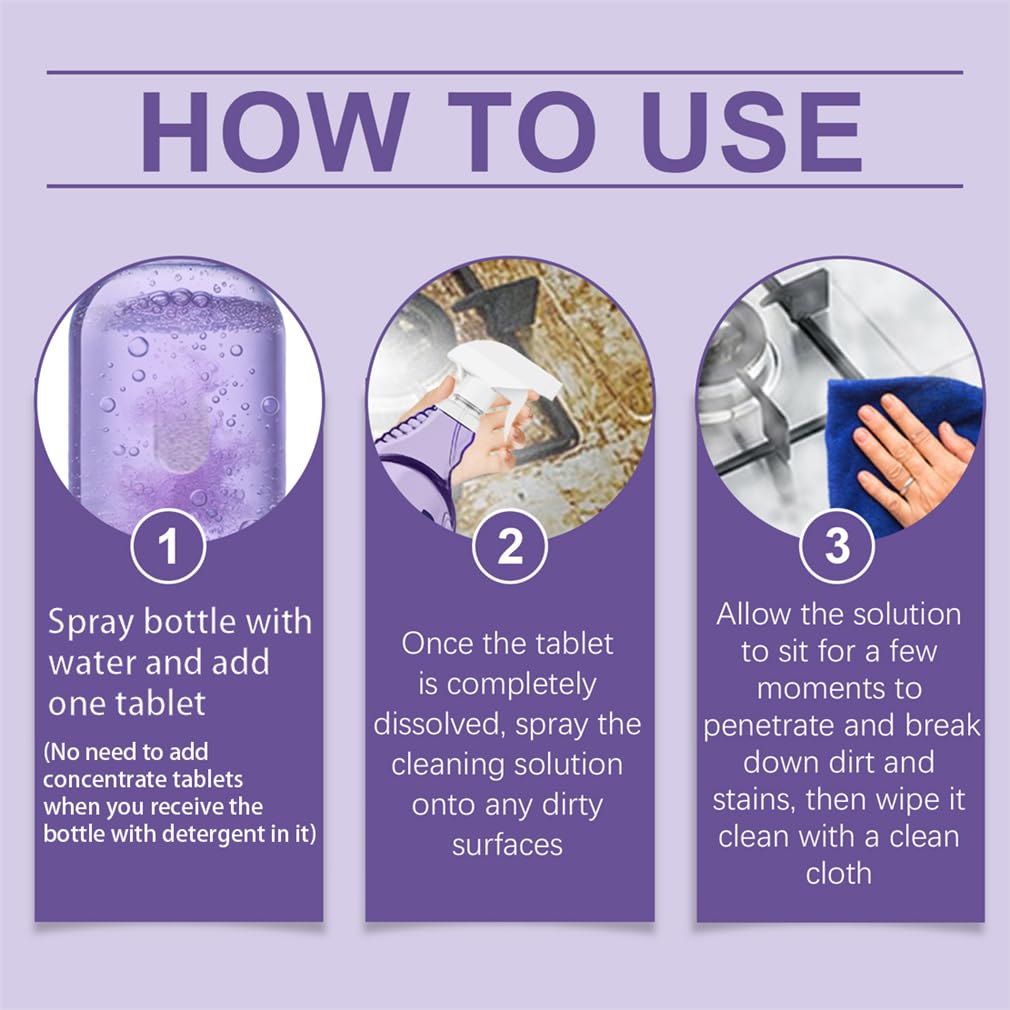 HOW TO USE

1

Spray bottle with water and add one tablet

(No need to add concentrate tablets when you receive the bottle with detergent in it)

2

Once the tablet is completely dissolved, spray the cleaning solution onto any dirty surfaces

3

Allow the solution to sit for a few moments to penetrate and break down dirt and stains, then wipe it clean with a clean cloth