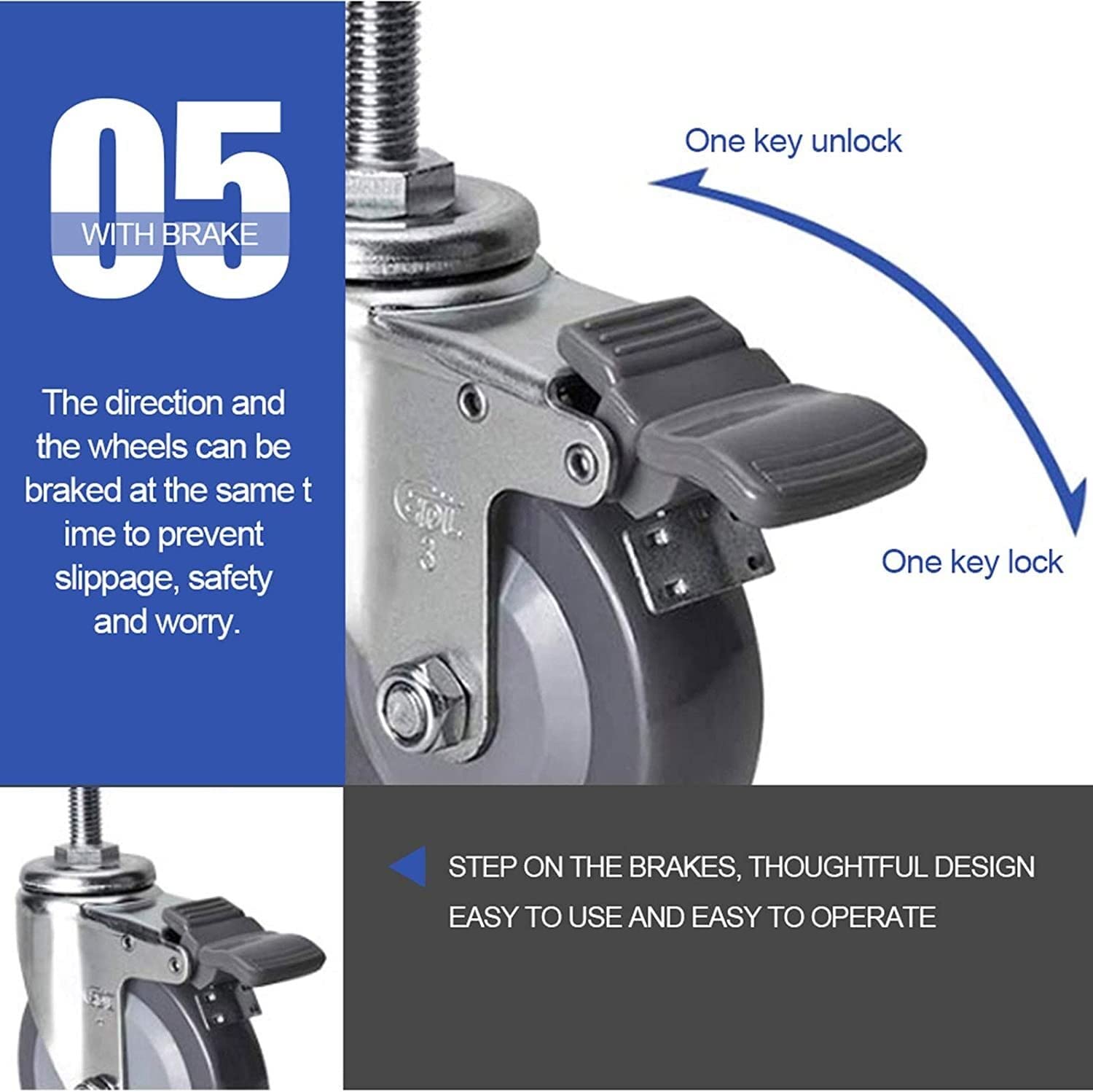 05

WITH BRAKE

The direction and the wheels can be braked at the same t ime to prevent slippage, safety and worry.

One key unlock

One key lock

3

STEP ON THE BRAKES, THOUGHTFUL DESIGN

EASY TO USE AND EASY TO OPERATE