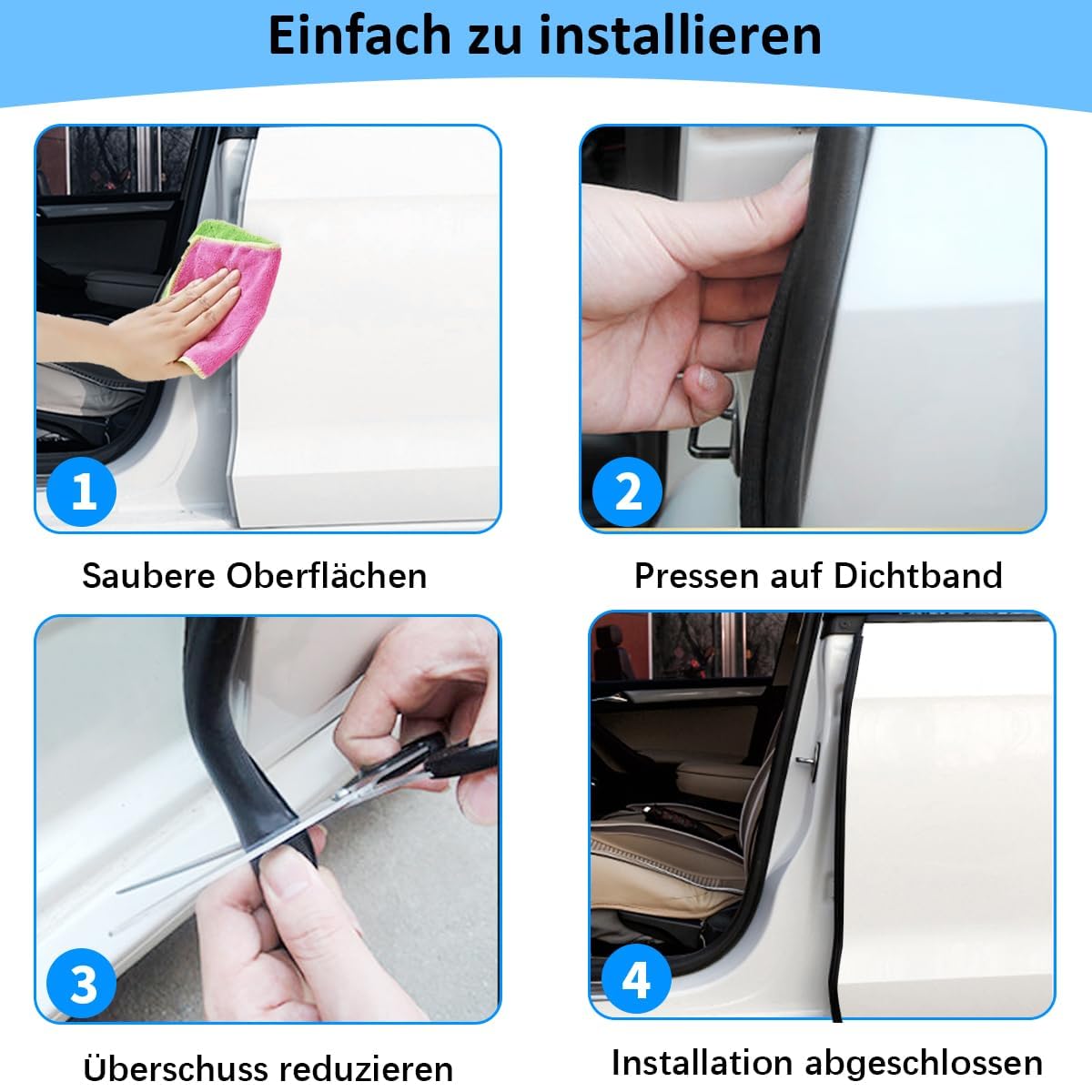 Einfach zu installieren

1

Saubere Oberflächen

2

Pressen auf Dichtband

3

Überschuss reduzieren

4

Installation abgeschlossen