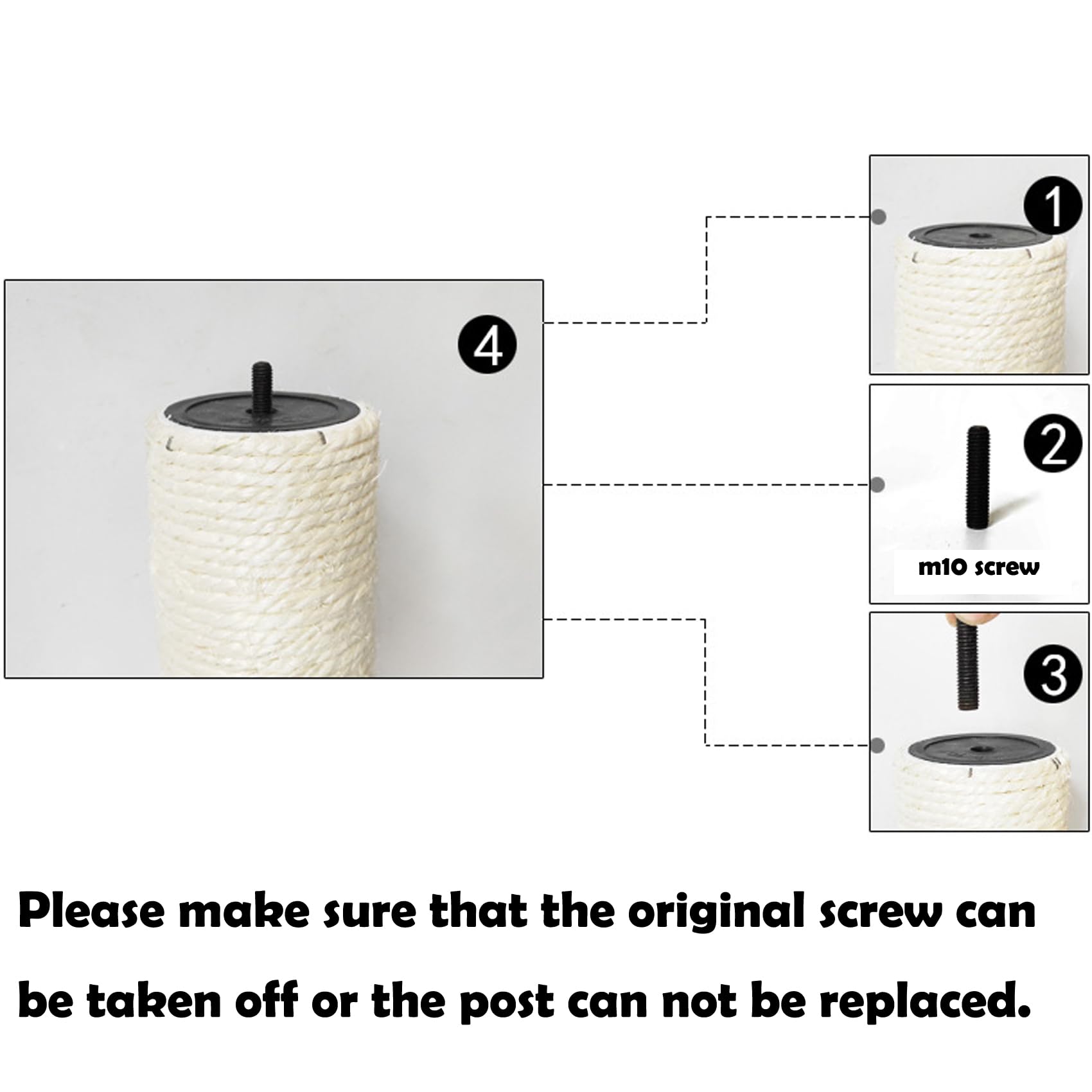 4

1

2

m10 screw

3

Please make sure that the original screw can be taken off or the post can not be replaced.