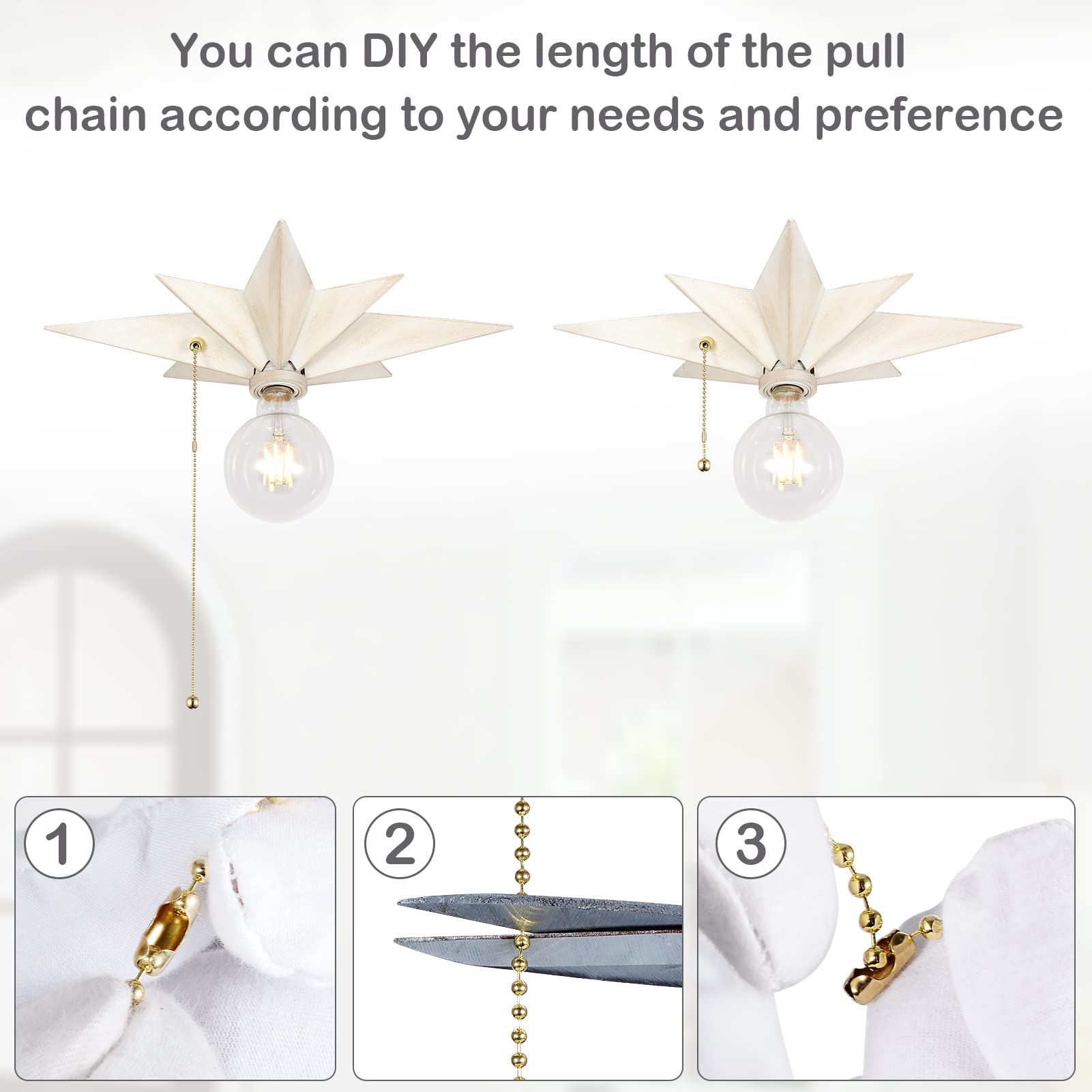 You can DIY the length of the pull chain according to your needs and preference

1

2

3