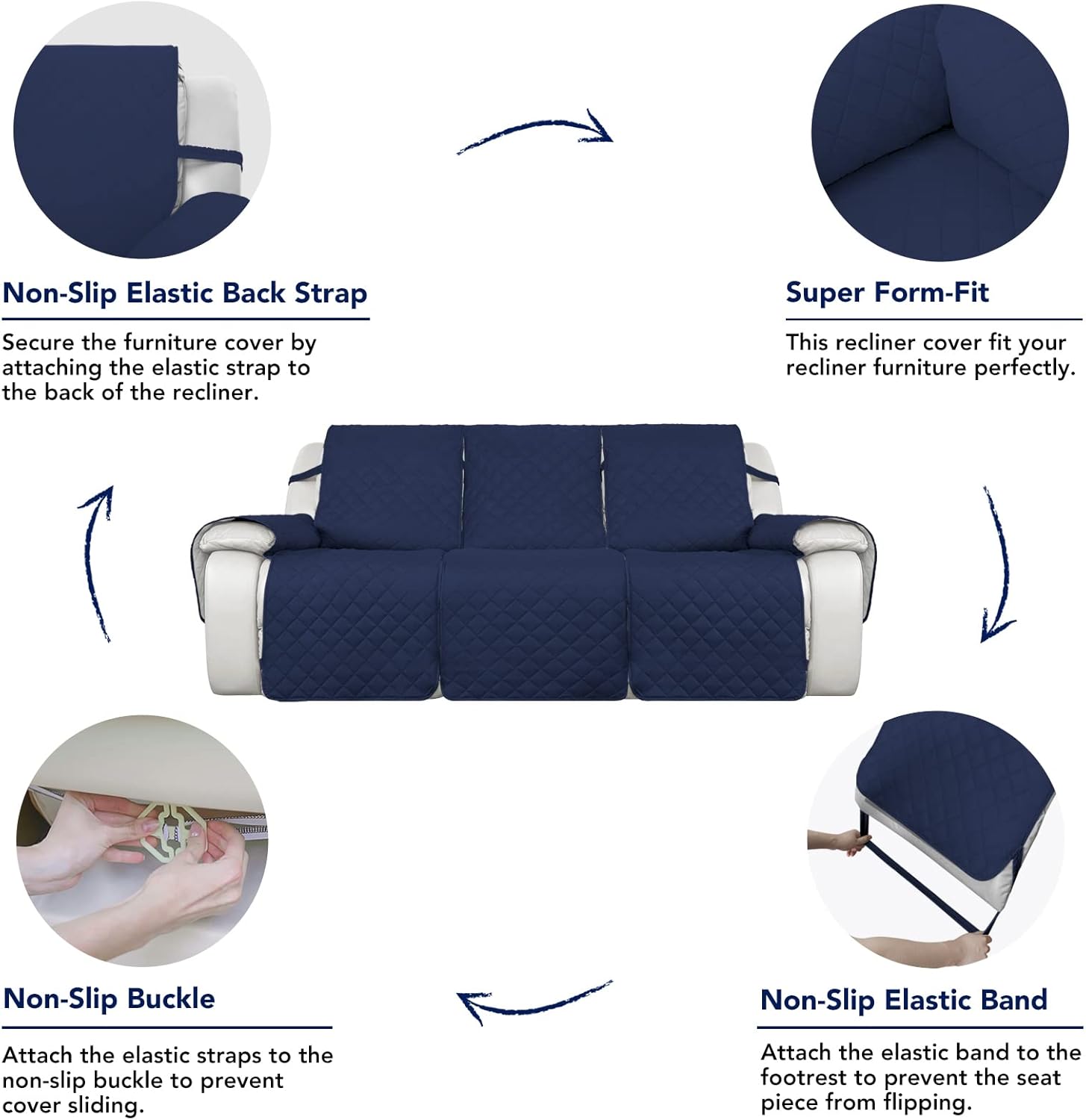 Non-Slip Elastic Back Strap

Secure the furniture cover by attaching the elastic strap to the back of the recliner.

Super Form-Fit

This recliner cover fit your recliner furniture perfectly.

Non-Slip Buckle

Attach the elastic straps to the non-slip buckle to prevent cover sliding.

Non-Slip Elastic Band

Attach the elastic band to the footrest to prevent the seat piece from flipping.