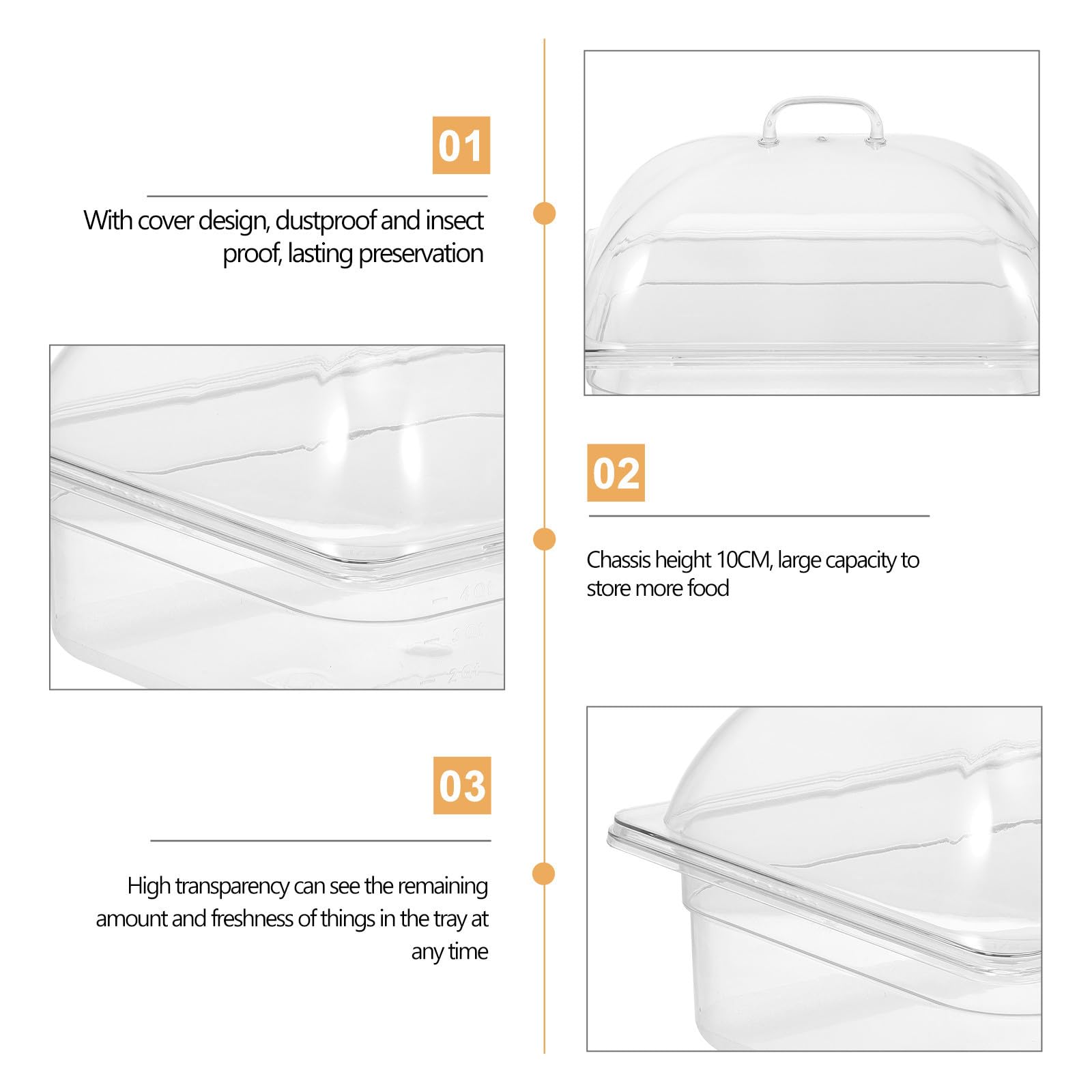 01

With cover design, dustproof and insect proof, lasting preservation

02

Chassis height 10CM, large capacity to store more food

03

High transparency can see the remaining amount and freshness of things in the tray at any time