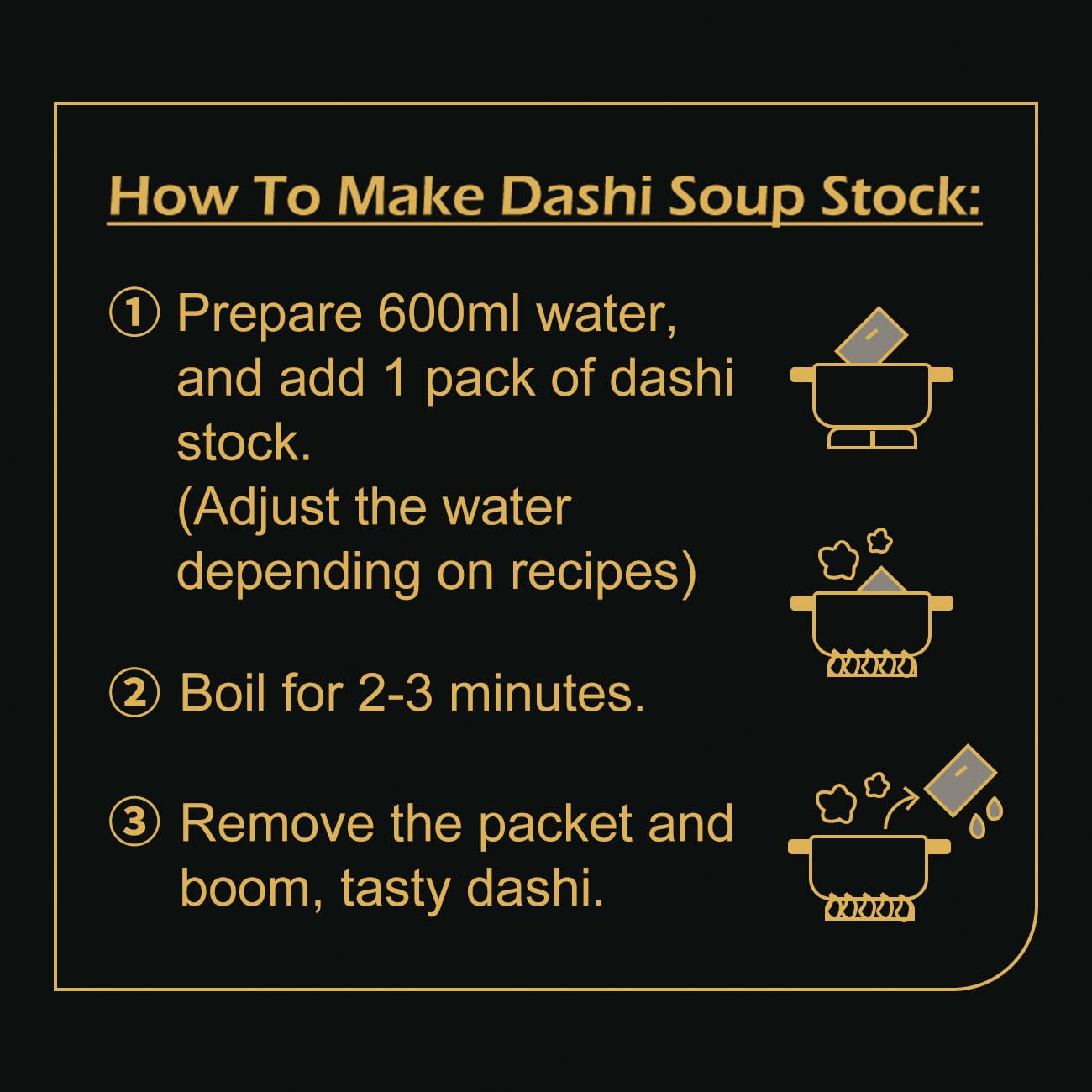 How To Make Dashi Soup Stock:

① Prepare 600ml water, and add 1 pack of dashi stock.
(Adjust the water depending on recipes)

② Boil for 2-3 minutes.

③ Remove the packet and boom, tasty dashi.