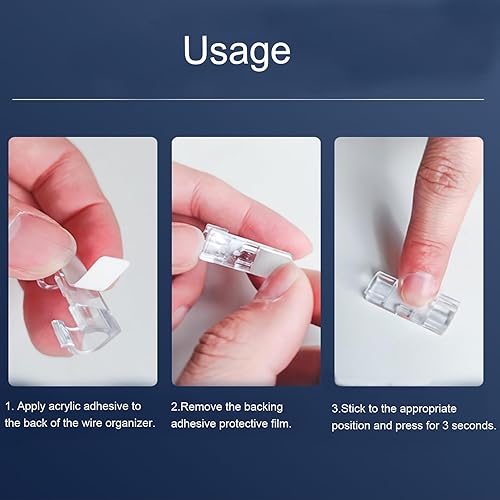 Usage

1. Apply acrylic adhesive to the back of the wire organizer.

2.Remove the backing adhesive protective film.

3.Stick to the appropriate position and press for 3 seconds.