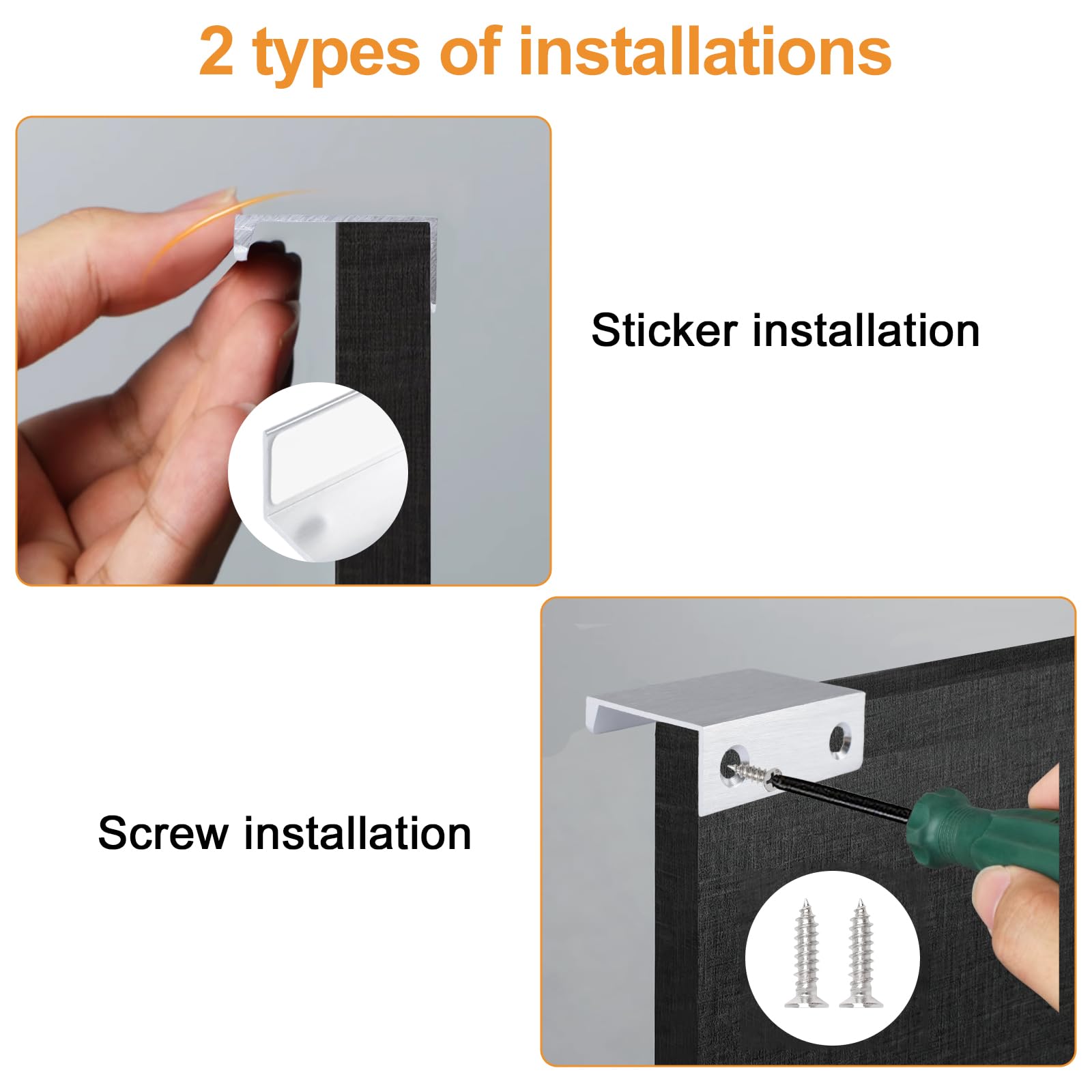 2 types of installations

Sticker installation

Screw installation