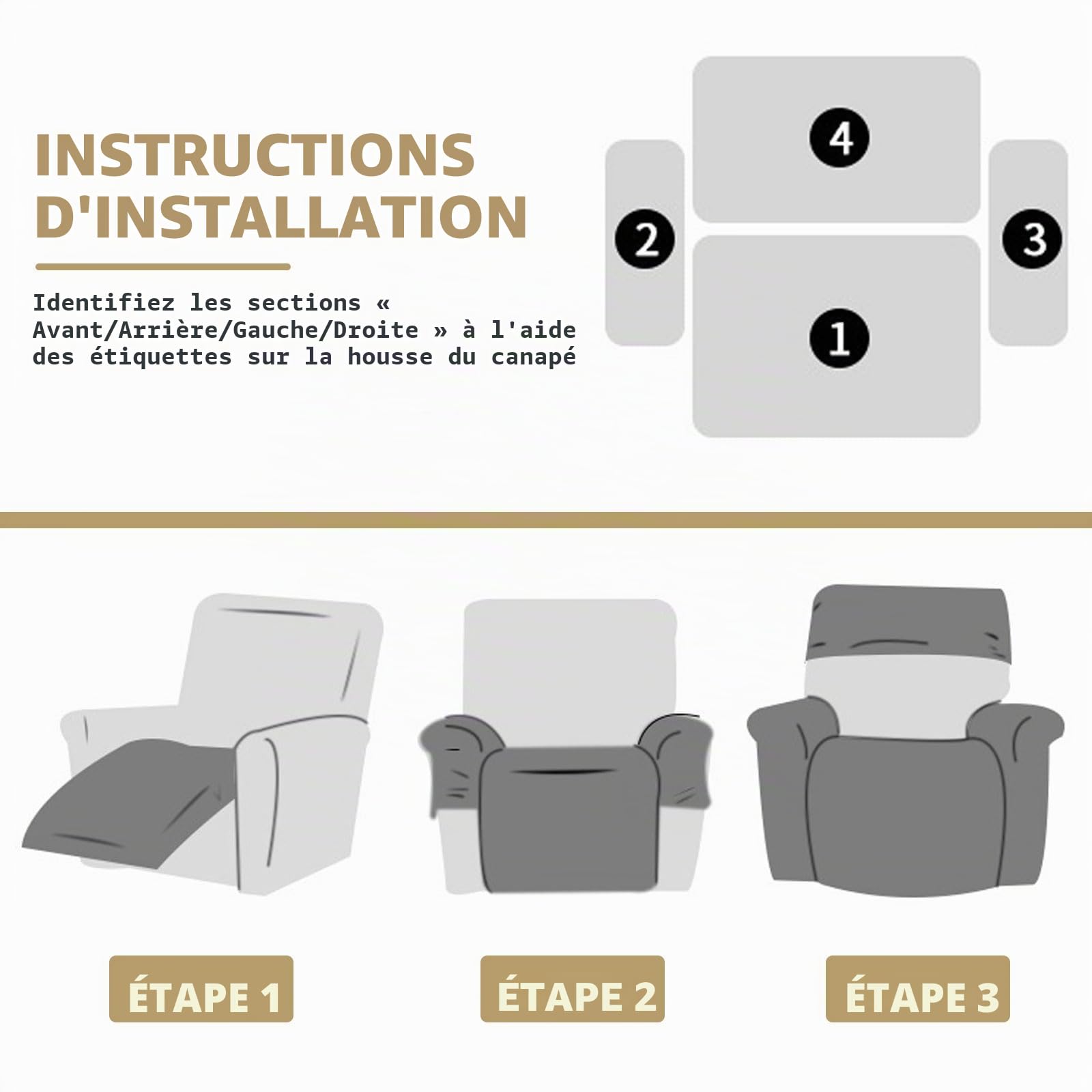 INSTRUCTIONS D'INSTALLATION

Identifiez les sections « Avant/Arrière/Gauche/Droite » à l'aide des étiquettes sur la housse du canapé

4

2

3

1

ÉTAPE 1

ÉTAPE 2

ÉTAPE 3