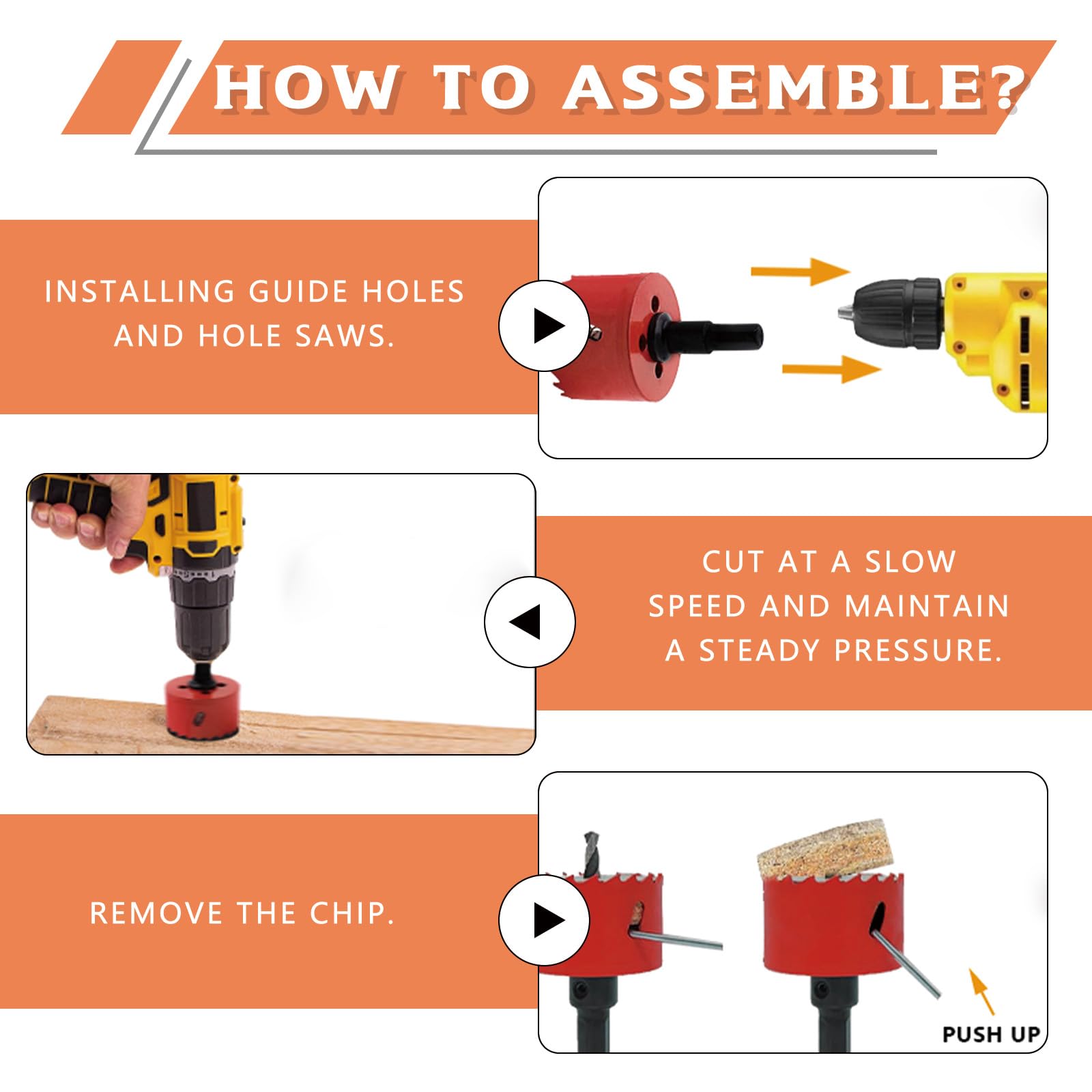 HOW TO ASSEMBLE?

INSTALLING GUIDE HOLES AND HOLE SAWS.

CUT AT A SLOW SPEED AND MAINTAIN A STEADY PRESSURE.

REMOVE THE CHIP.

PUSH UP