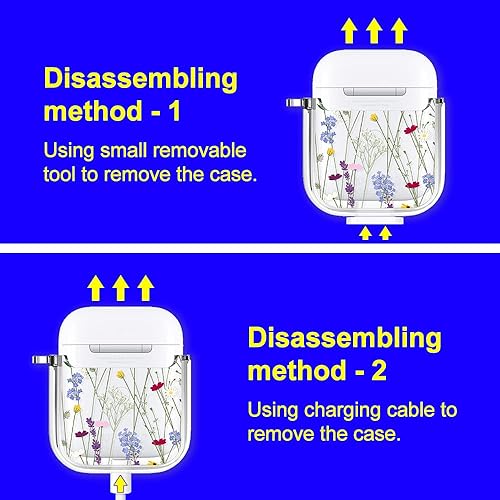 Disassembling method - 1

Using small removable tool to remove the case.

Disassembling method - 2

Using charging cable to remove the case.