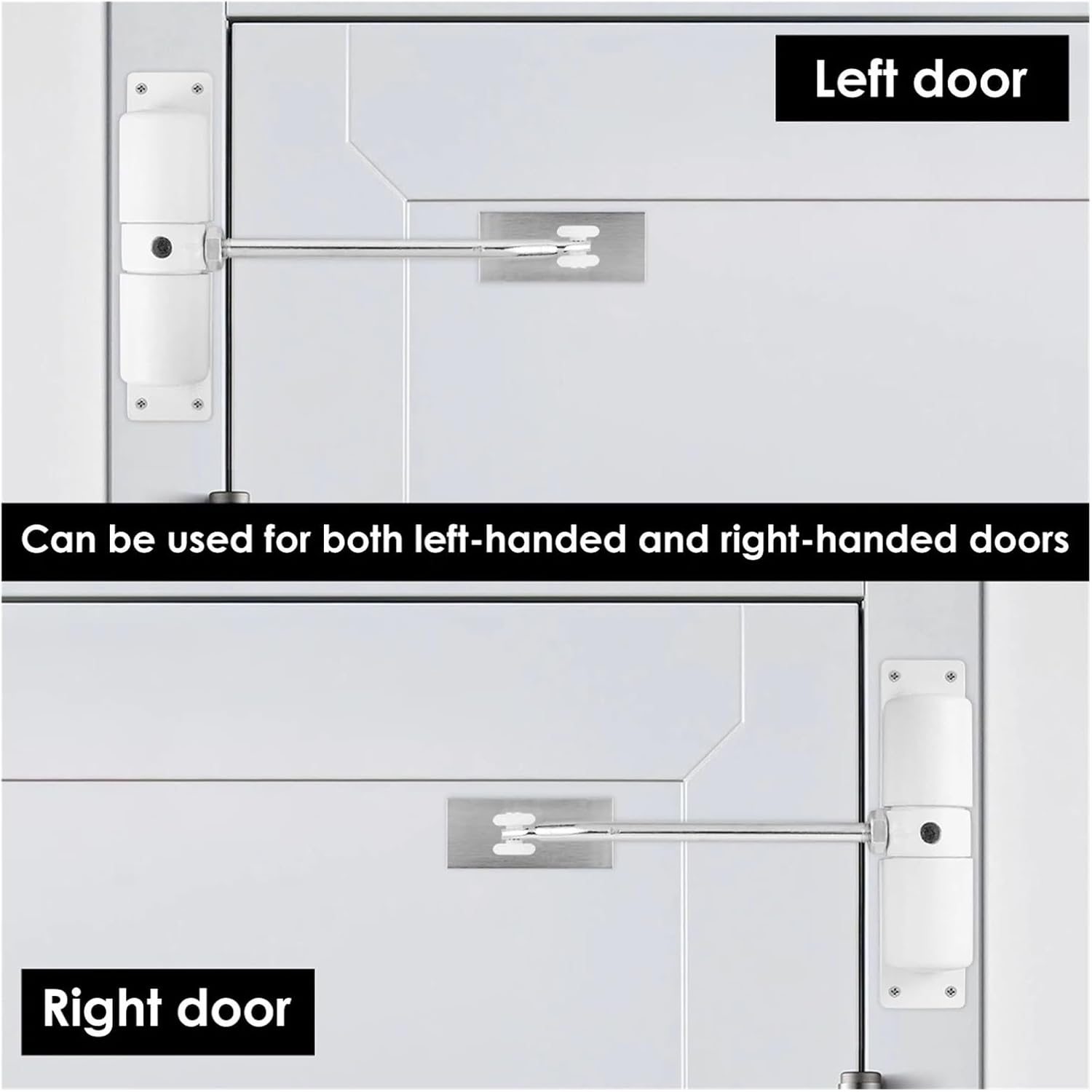 Left door

Can be used for both left-handed and right-handed doors

Right door