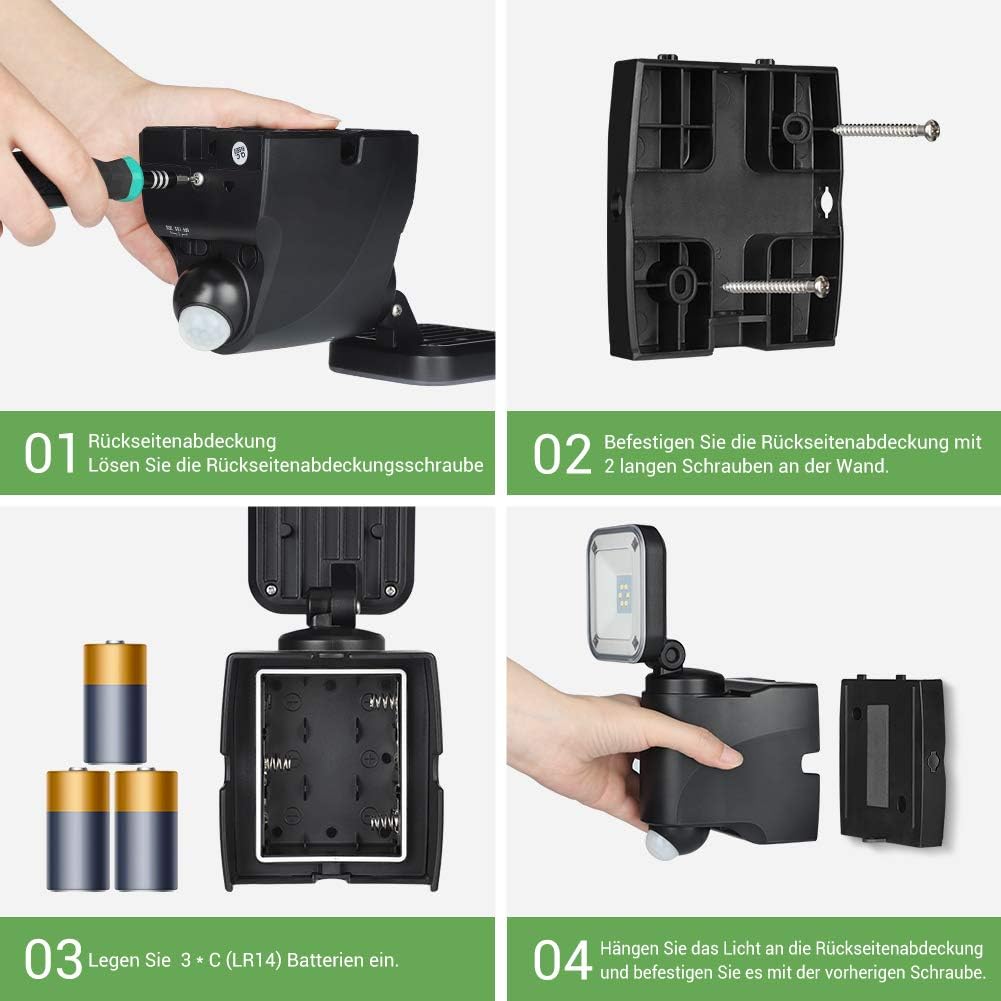 01 Rückseitenabdeckung
Lösen Sie die Rückseitenabdeckungsschraube

02 Befestigen Sie die Rückseitenabdeckung mit 2 langen Schrauben an der Wand.

03 Legen Sie 3 * C (LR14) Batterien ein.

04 Hängen Sie das Licht an die Rückseitenabdeckung und befestigen Sie es mit der vorherigen Schraube.