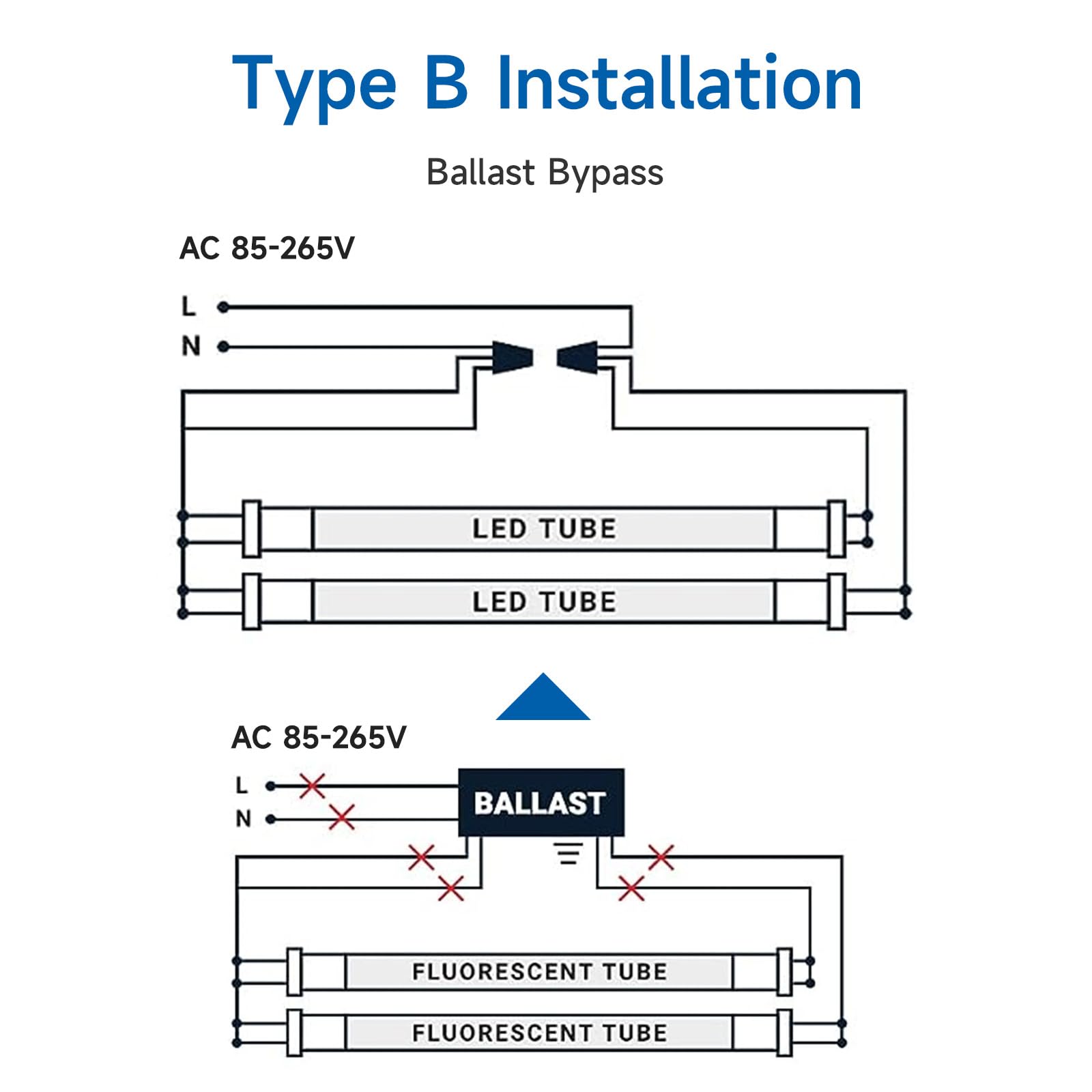 Type B Installation

Ballast Bypass

AC 85-265V

L

N

LED TUBE

LED TUBE

AC 85-265V

L

N

BALLAST

FLUORESCENT TUBE

FLUORESCENT TUBE