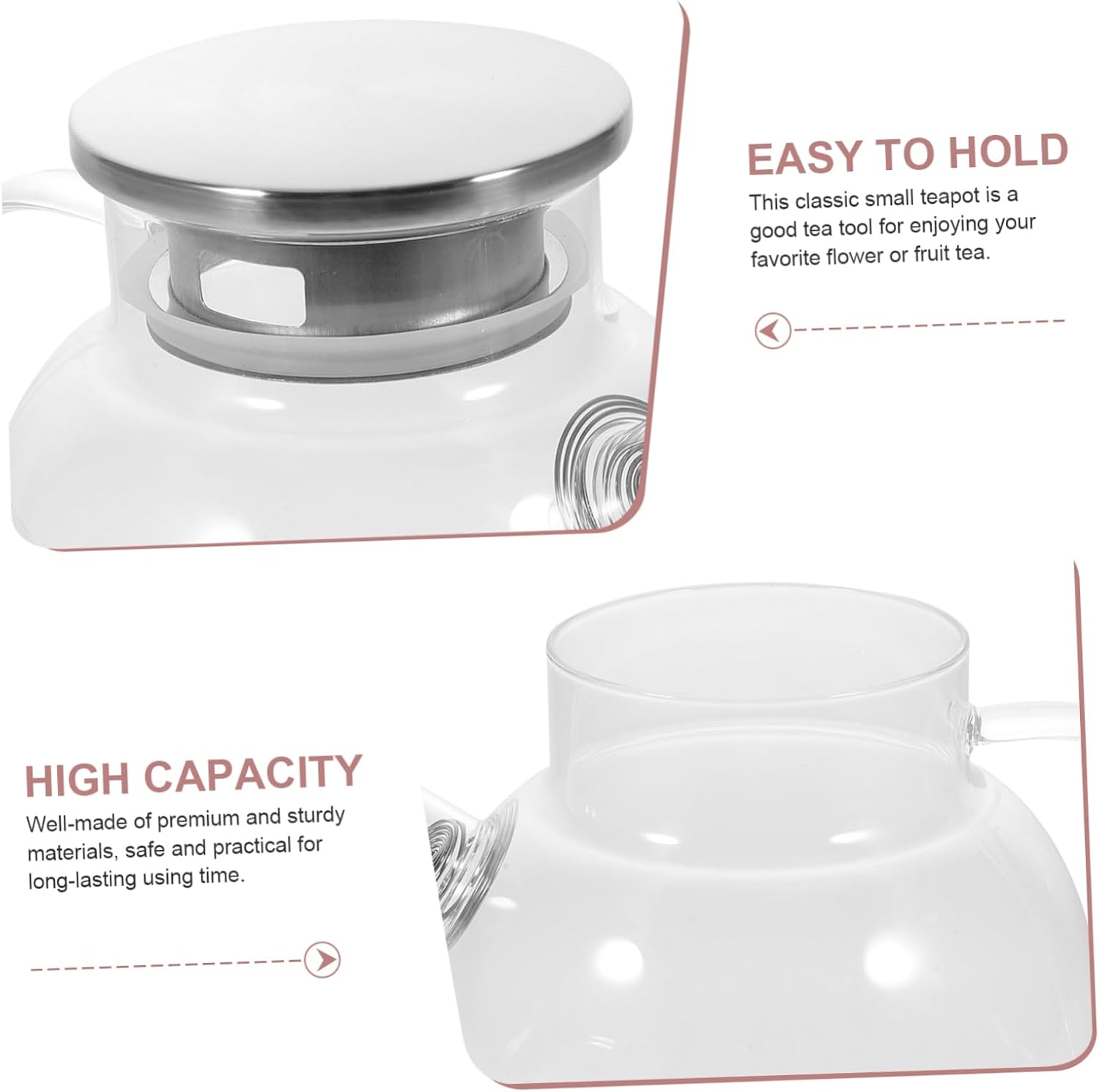 EASY TO HOLD

This classic small teapot is a good tea tool for enjoying your favorite flower or fruit tea.

HIGH CAPACITY

Well-made of premium and sturdy materials, safe and practical for long-lasting using time.