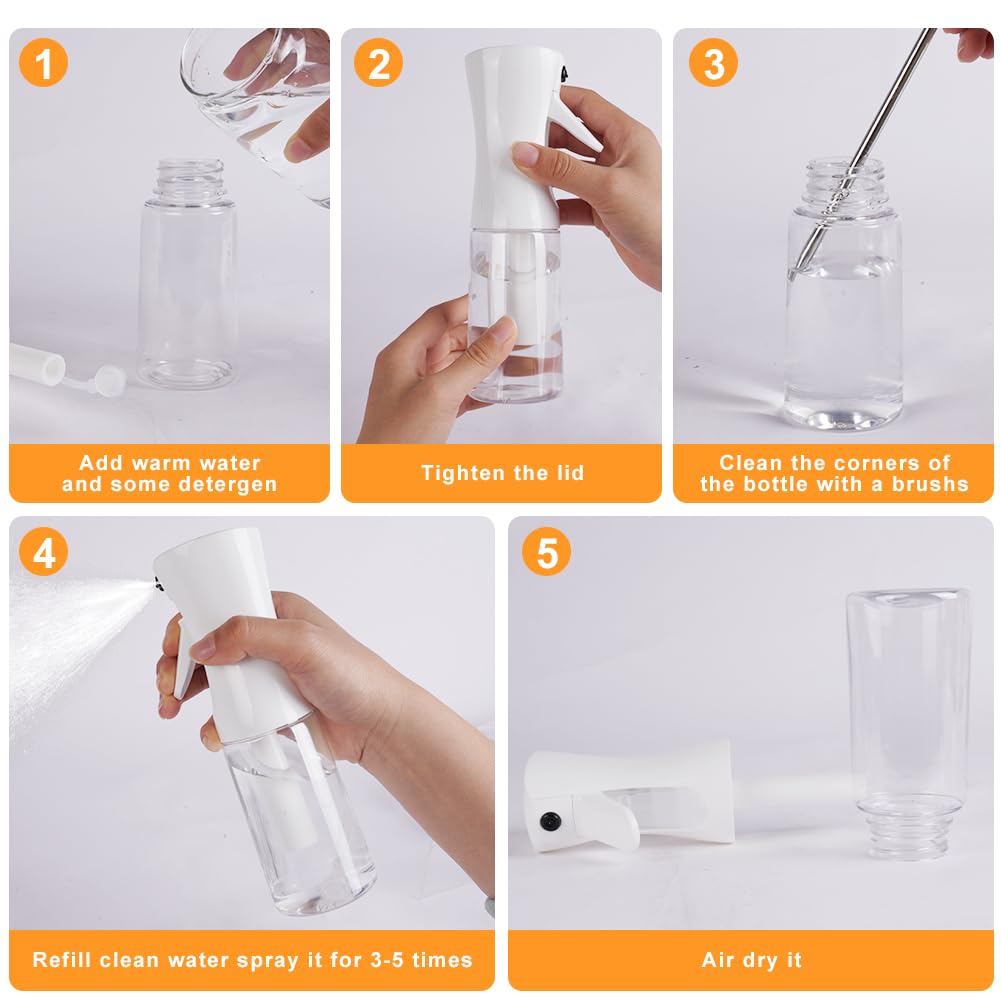 1

Add warm water and some detergen

2

Tighten the lid

3

Clean the corners of the bottle with a brushs

4

Refill clean water spray it for 3-5 times

5

Air dry it