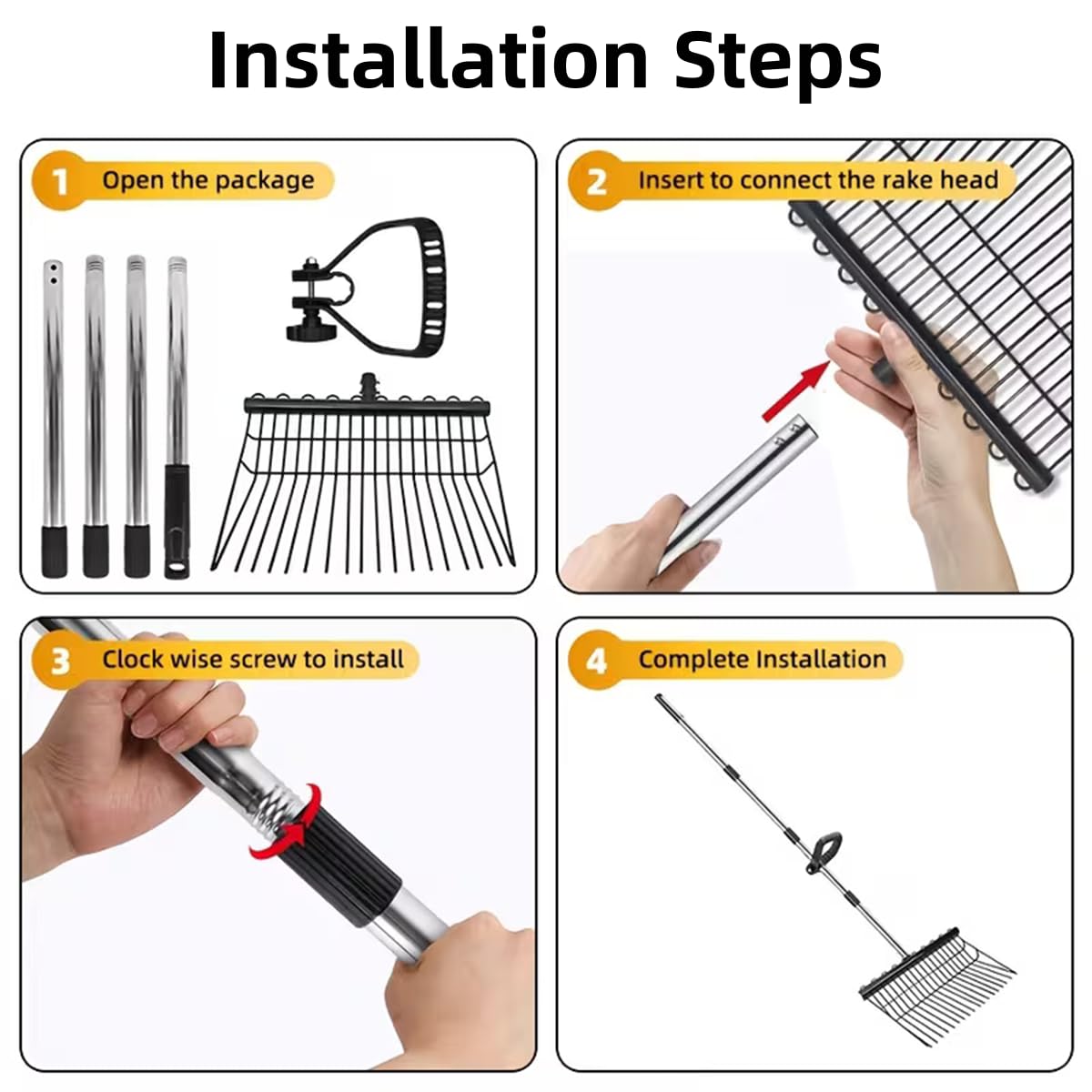 Installation Steps

1 Open the package

2 Insert to connect the rake head

3 Clock wise screw to install

4 Complete Installation