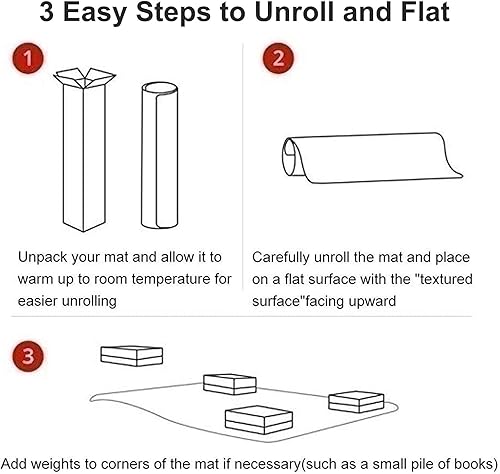 3 Easy Steps to Unroll and Flat

1

Unpack your mat and allow it to warm up to room temperature for easier unrolling

2

Carefully unroll the mat and place on a flat surface with the "textured surface"facing upward

3

Add weights to corners of the mat if necessary(such as a small pile of books)