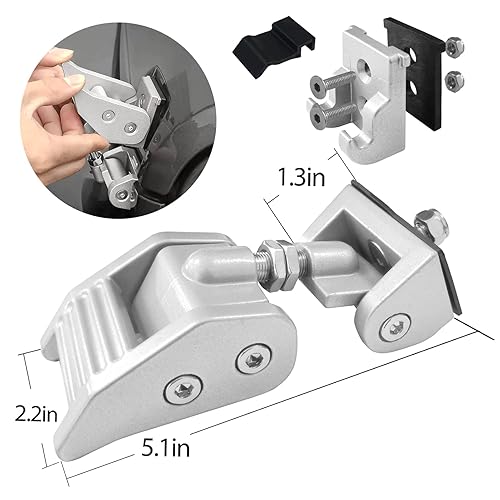 1.3in

2.2in

5.1in