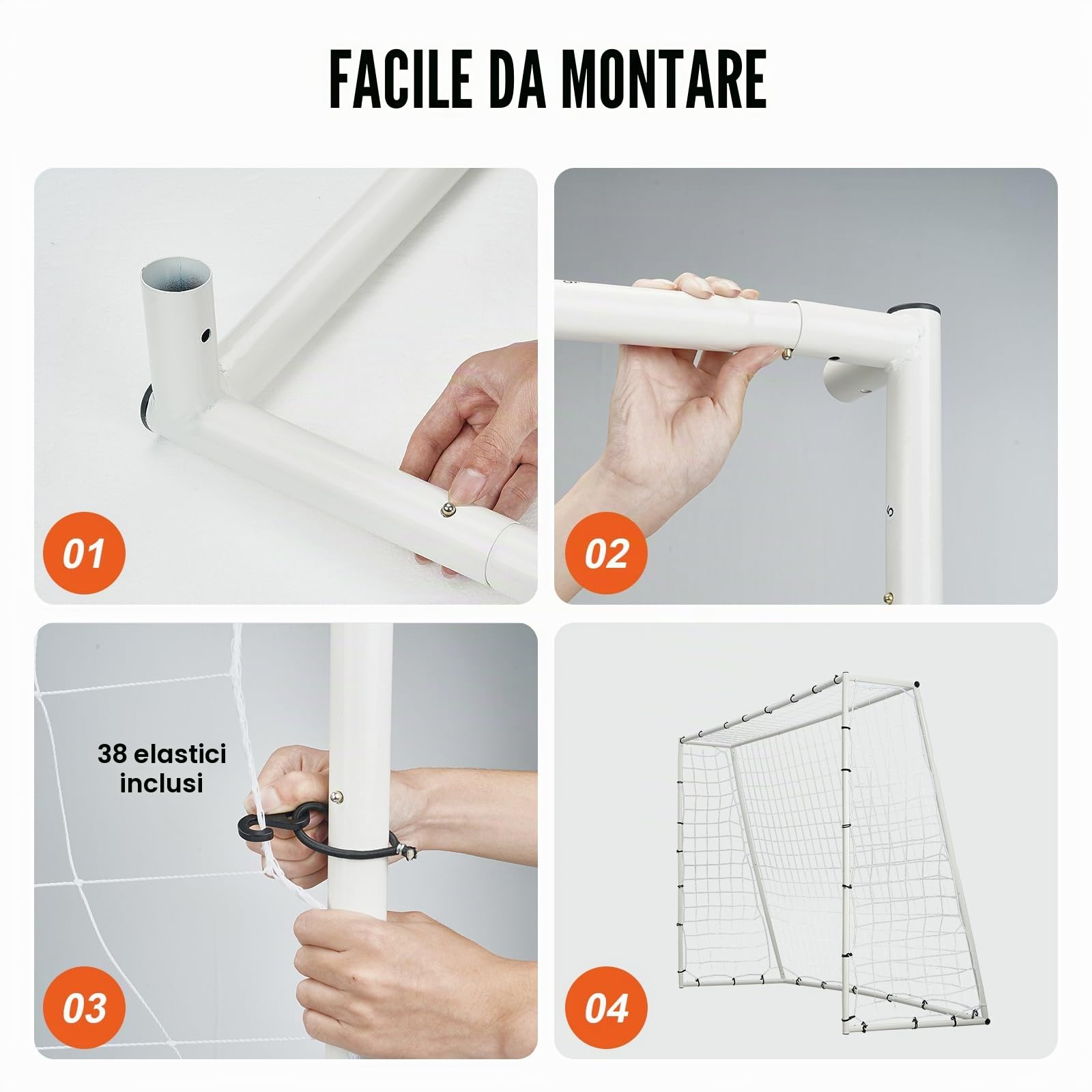 FACILE DA MONTARE

01

02

38 elastici inclusi

03

04