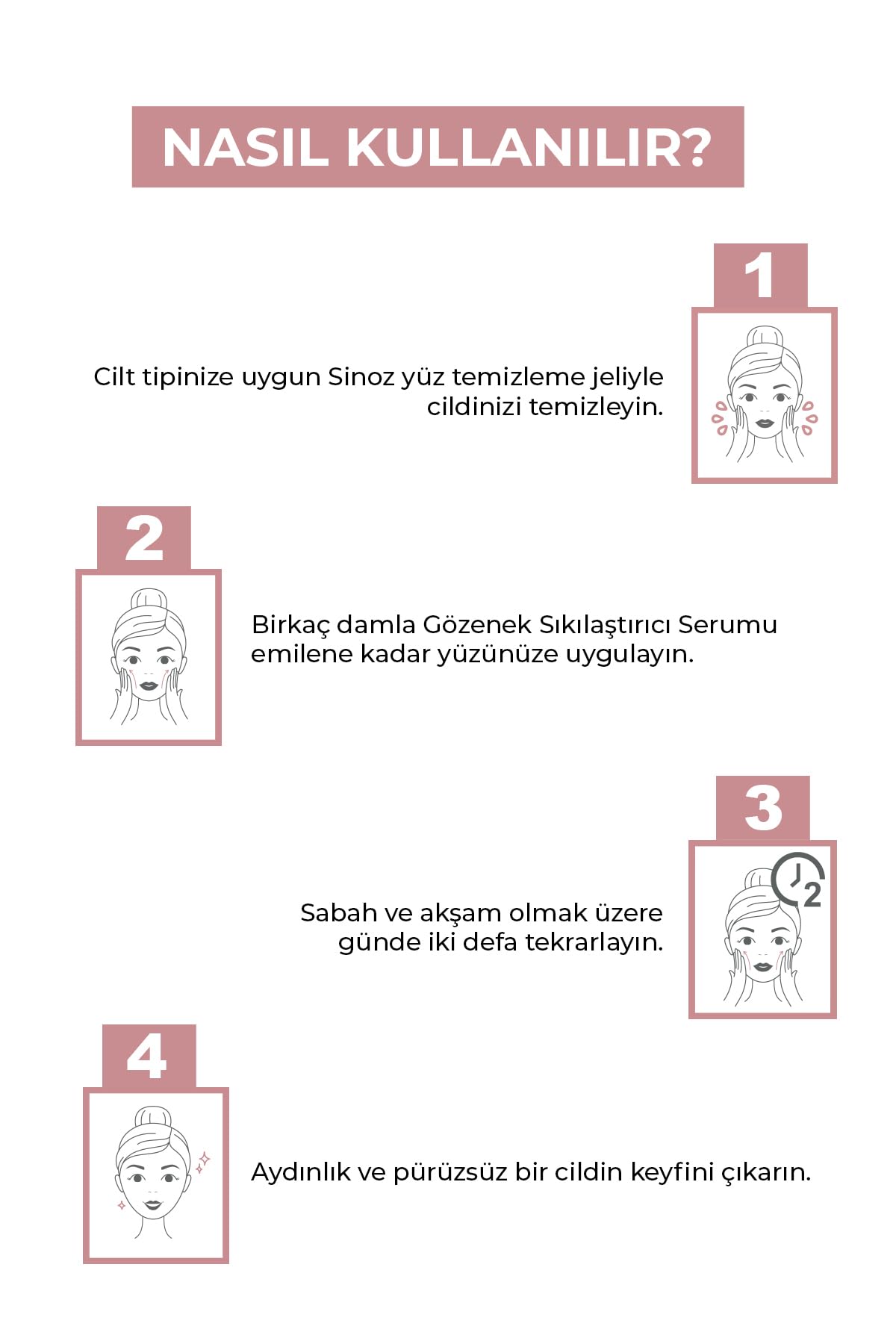 NASIL KULLANILIR?

1

Cilt tipinize uygun Sinoz yüz temizleme jeliyle cildinizi temizleyin.

2

Birkaç damla Gözenek Sıkılaştırıcı Serumu emilene kadar yüzünüze uygulayın.

3

2

Sabah ve akşam olmak üzere günde iki defa tekrarlayın.

4

Aydınlık ve pürüzsüz bir cildin keyfini çıkarın.