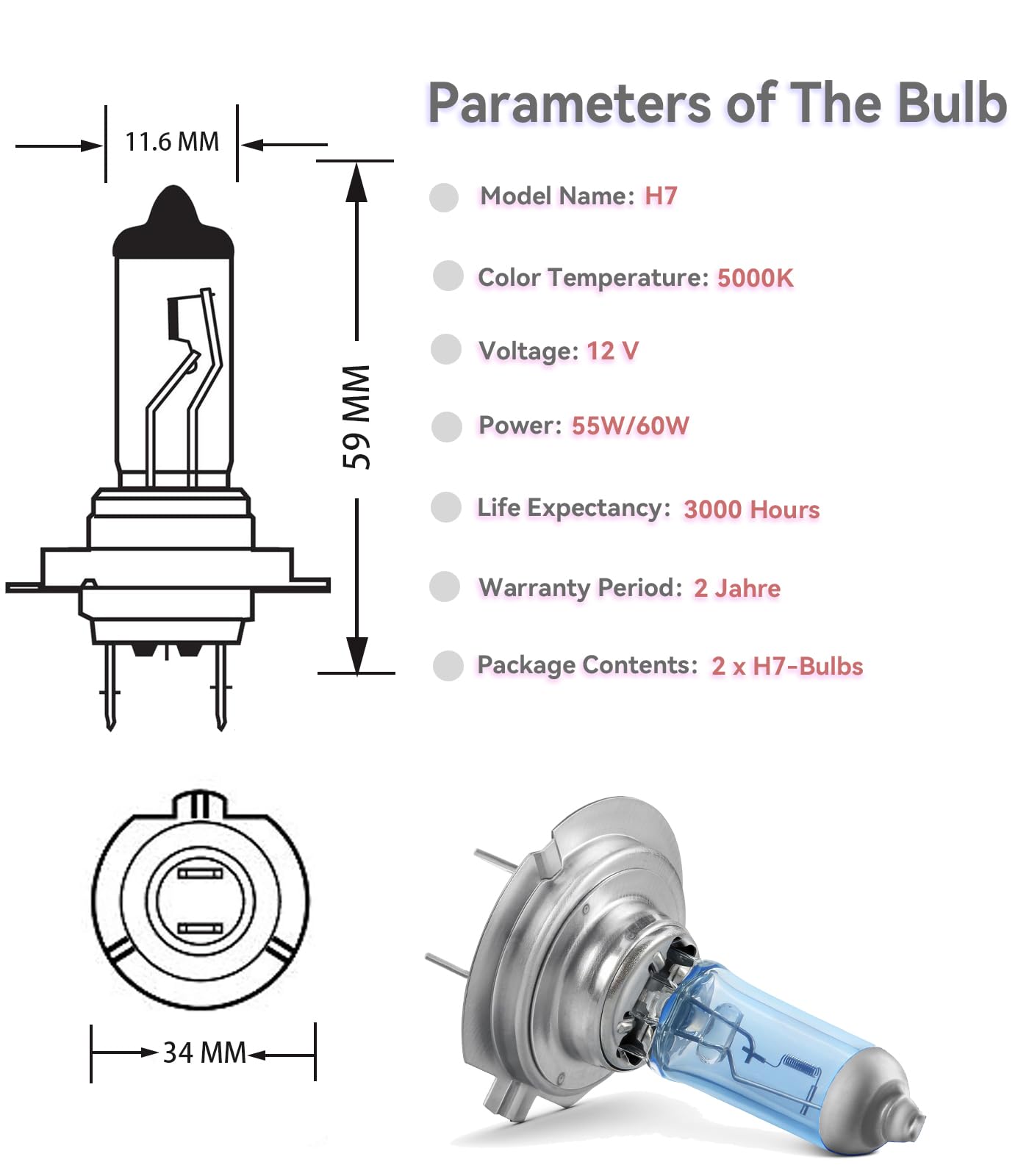 11.6 MM

59 MM

34 MM

Parameters of The Bulb

Model Name: H7

Color Temperature: 5000K

Voltage: 12 V

Power: 55W/60W

Life Expectancy: 3000 Hours

Warranty Period: 2 Jahre

Package Contents: 2 x H7-Bulbs