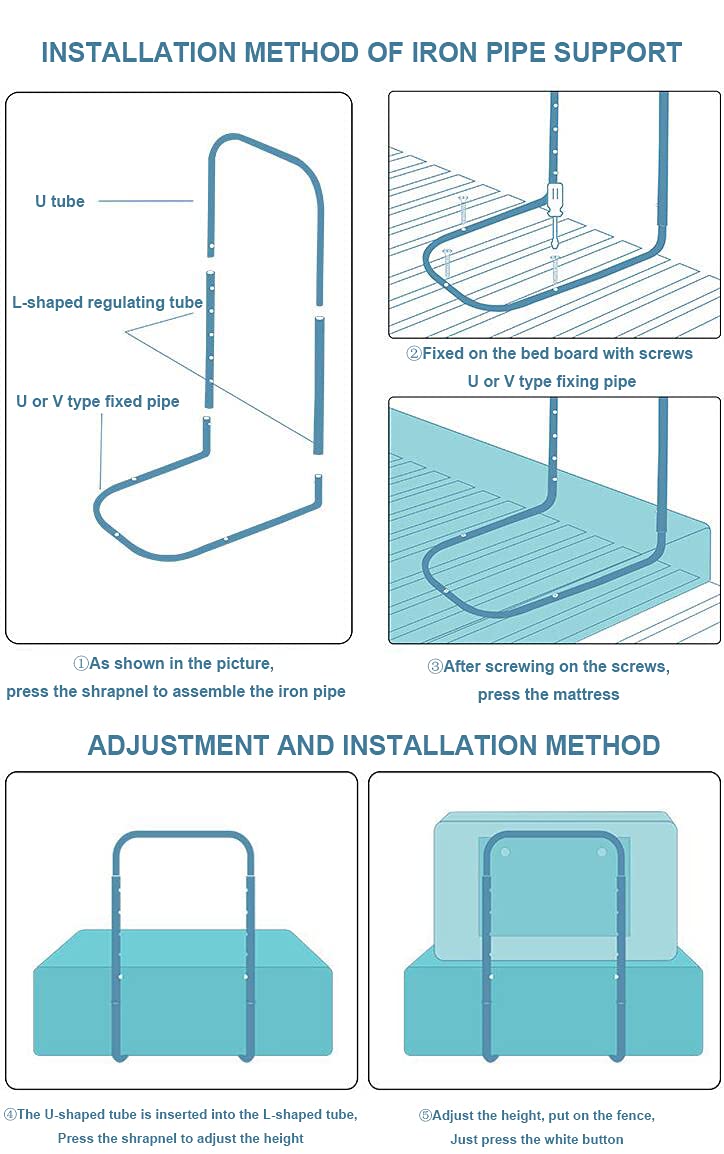 INSTALLATION METHOD OF IRON PIPE SUPPORT

U tube

L-shaped regulating tube

U or V type fixed pipe

①As shown in the picture, press the shrapnel to assemble the iron pipe

②Fixed on the bed board with screws
U or V type fixing pipe

③After screwing on the screws, press the mattress

ADJUSTMENT AND INSTALLATION METHOD

④The U-shaped tube is inserted into the L-shaped tube, Press the shrapnel to adjust the height

⑤Adjust the height, put on the fence, Just press the white button