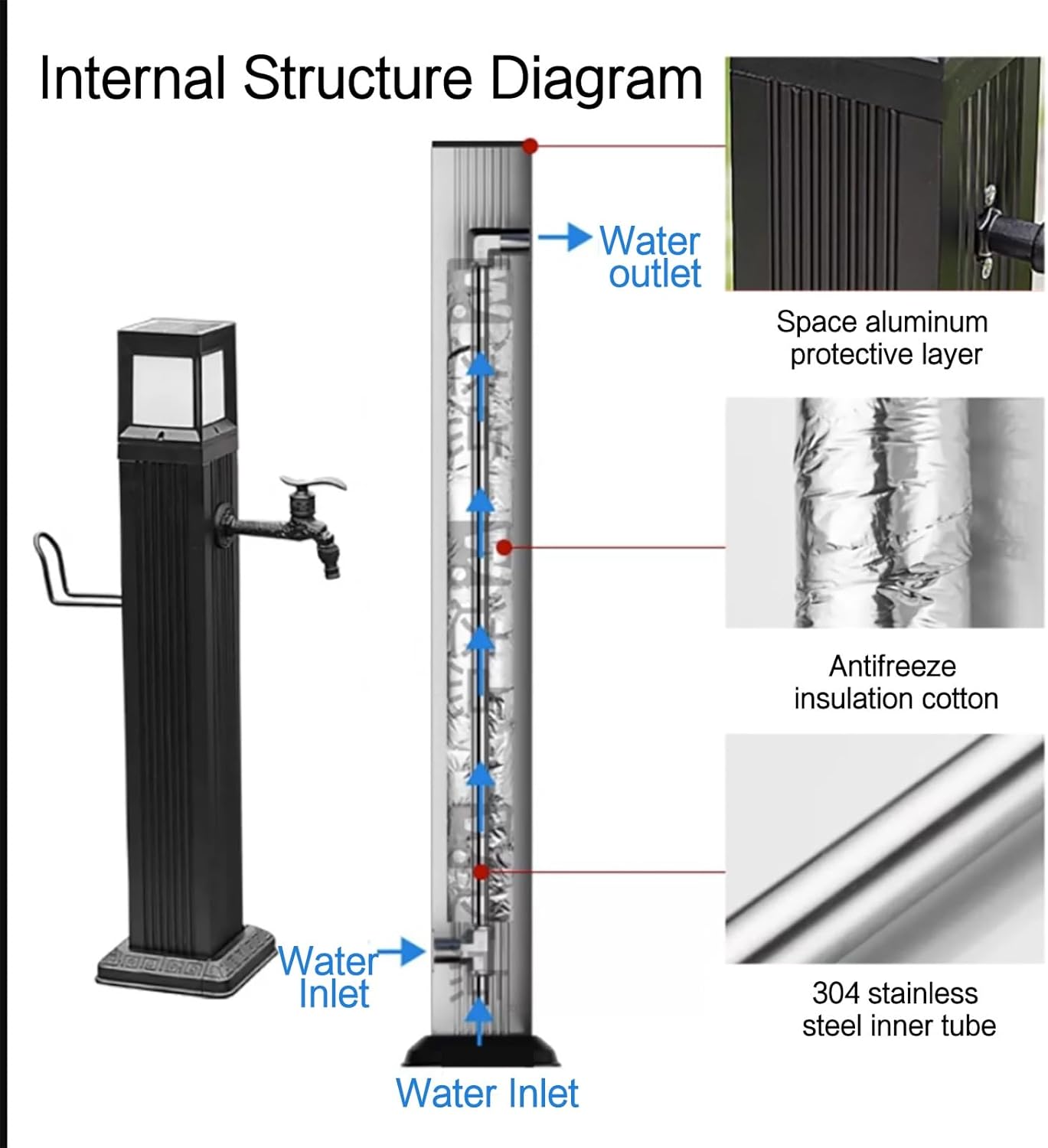 Internal Structure Diagram

Water outlet

Space aluminum protective layer

Antifreeze insulation cotton

Water Inlet

304 stainless steel inner tube

Water Inlet