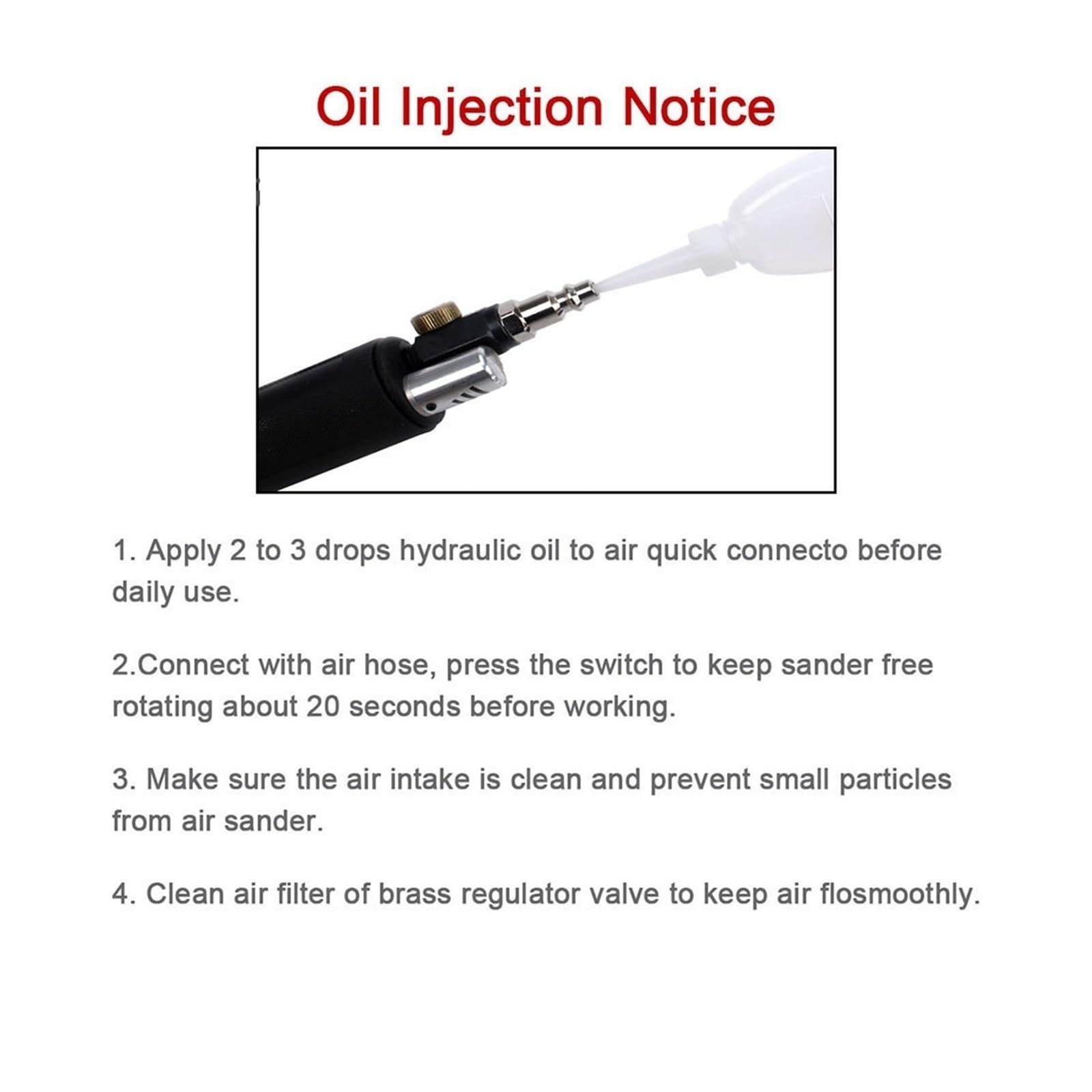 Oil Injection Notice

1. Apply 2 to 3 drops hydraulic oil to air quick connecto before daily use.

2.Connect with air hose, press the switch to keep sander free rotating about 20 seconds before working.

3. Make sure the air intake is clean and prevent small particles from air sander.

4. Clean air filter of brass regulator valve to keep air flosmoothly.