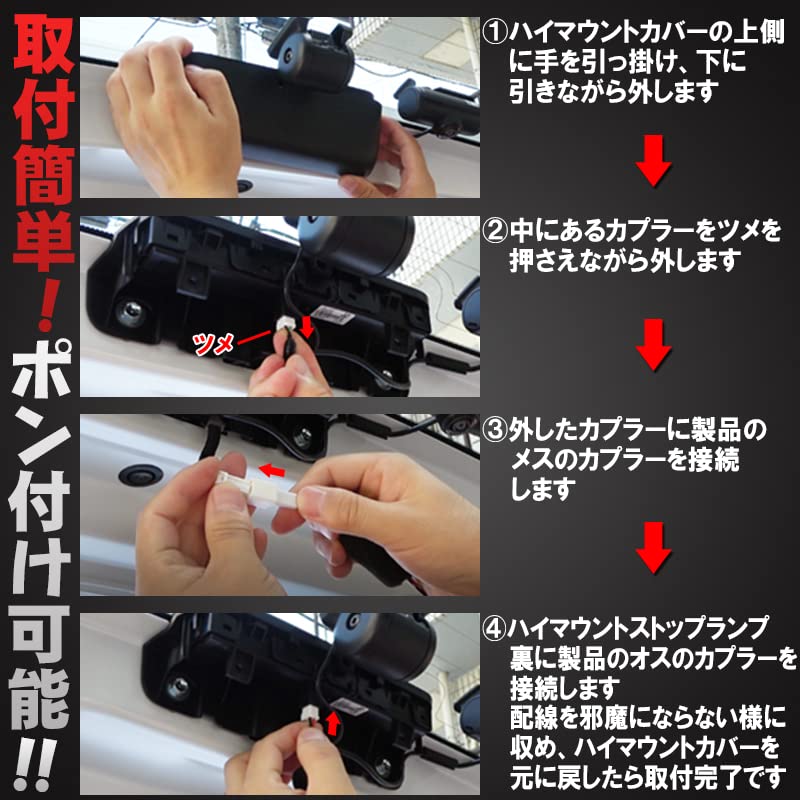 取付簡単！ポン付け可能!!

①ハイマウントカバーの上側に手を引っ掛け、下に引きながら外します

②中にあるカプラーをツメを押さえながら外します

ツメ

③外したカプラーに製品のメスのカプラーを接続します

④ハイマウントストップランプ裏に製品のオスのカプラーを接続します
配線を邪魔にならない様に収め、ハイマウントカバーを元に戻したら取付完了です