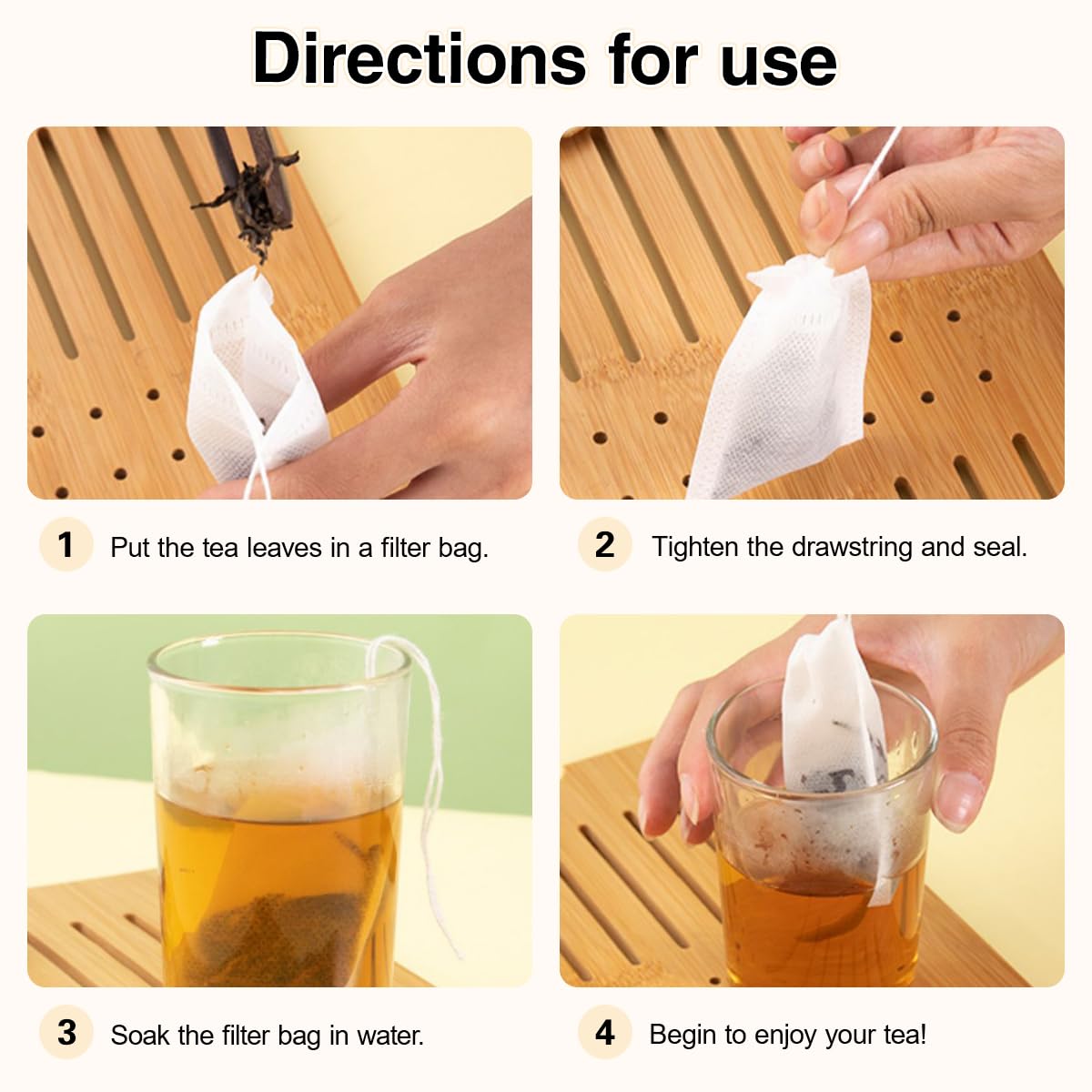 Directions for use

1 Put the tea leaves in a filter bag.

2 Tighten the drawstring and seal.

3 Soak the filter bag in water.

4 Begin to enjoy your tea!