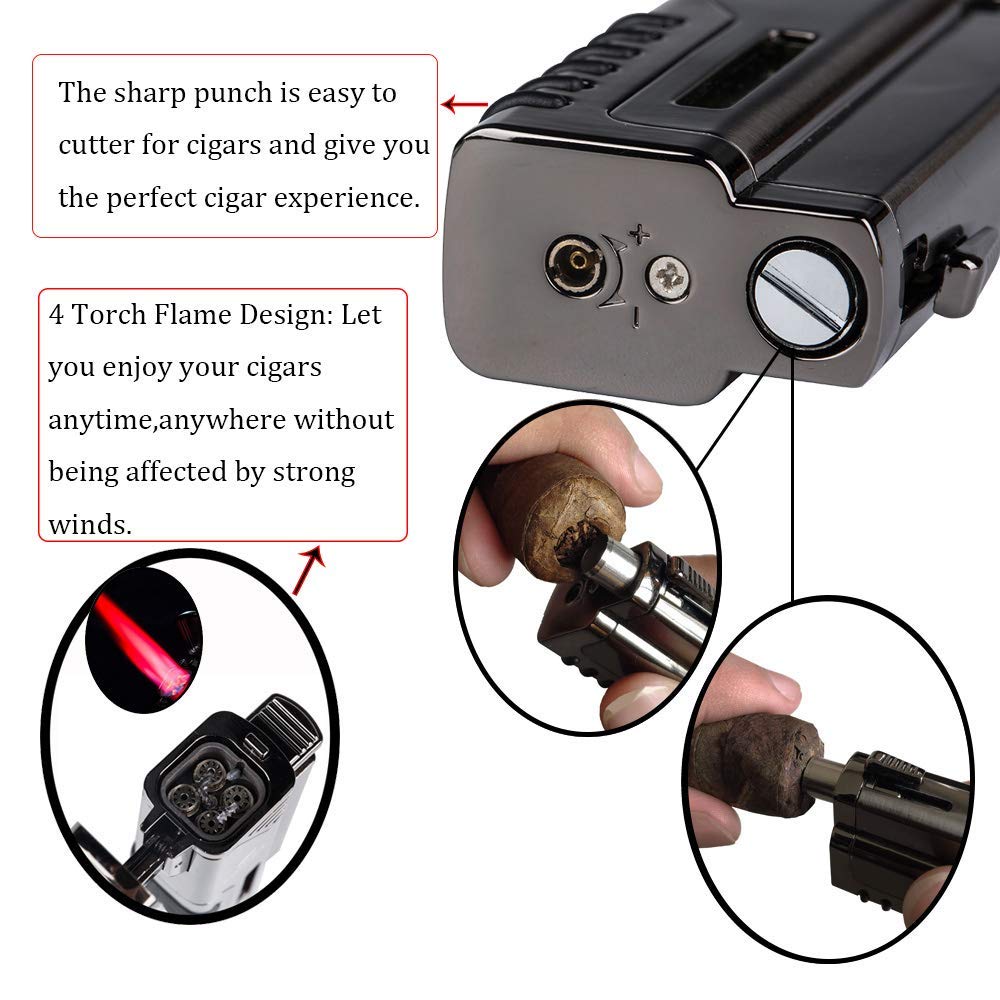 The sharp punch is easy to cutter for cigars and give you the perfect cigar experience.

4 Torch Flame Design: Let you enjoy your cigars anytime,anywhere without being affected by strong winds.

+
-