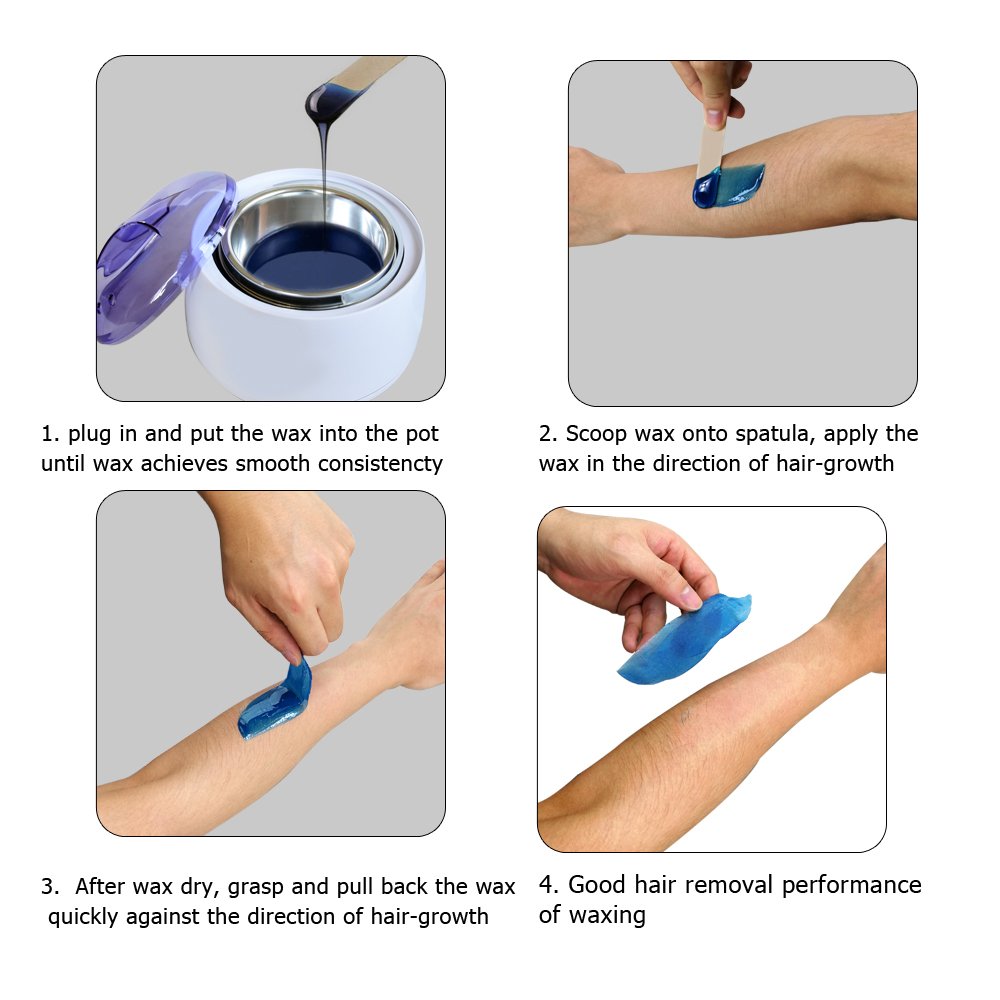 1. plug in and put the wax into the pot until wax achieves smooth consistencty

2. Scoop wax onto spatula, apply the wax in the direction of hair-growth

3. After wax dry, grasp and pull back the wax quickly against the direction of hair-growth

4. Good hair removal performance of waxing