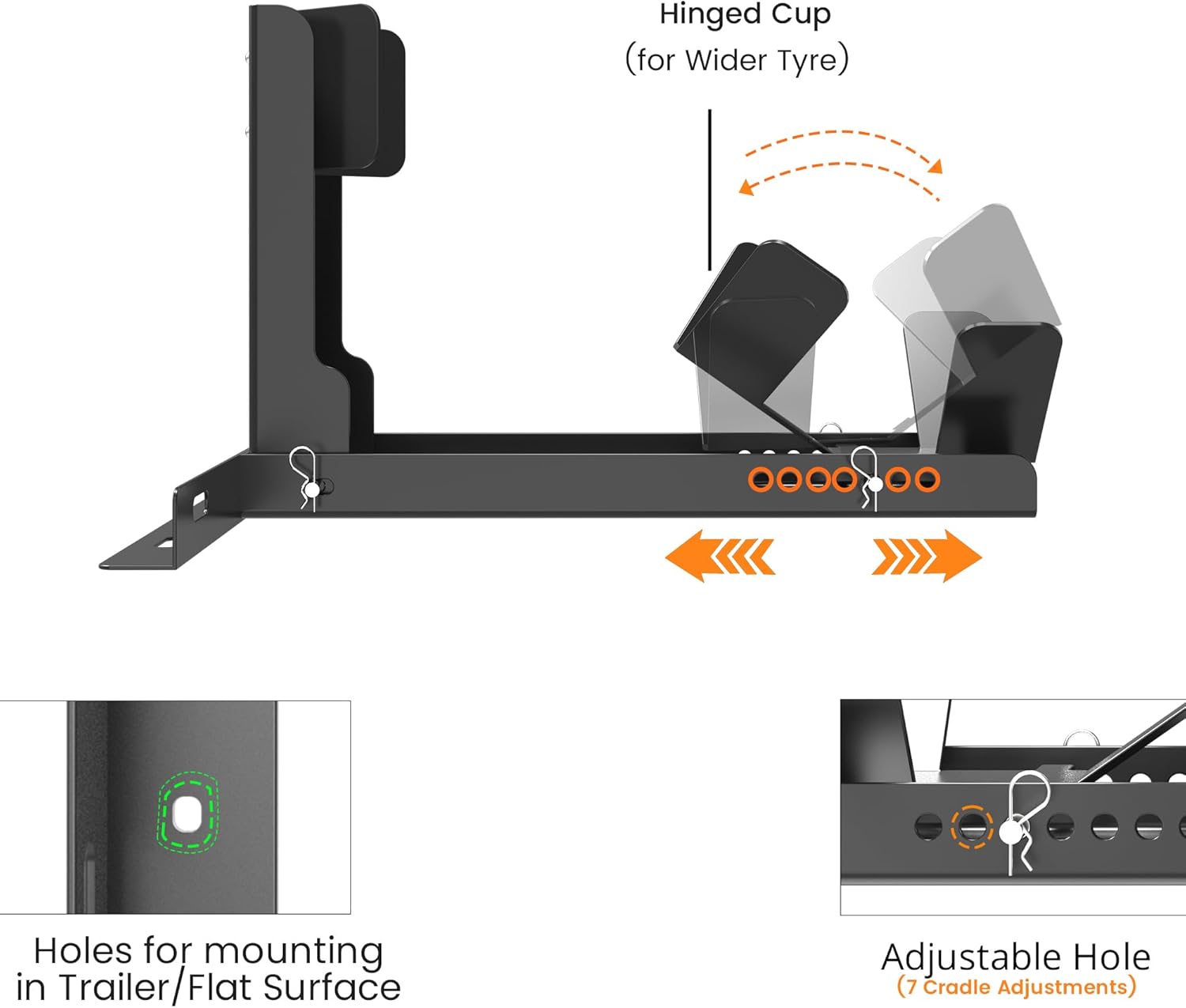 Hinged Cup
(for Wider Tyre)

Holes for mounting in Trailer/Flat Surface

Adjustable Hole
(7 Cradle Adjustments)