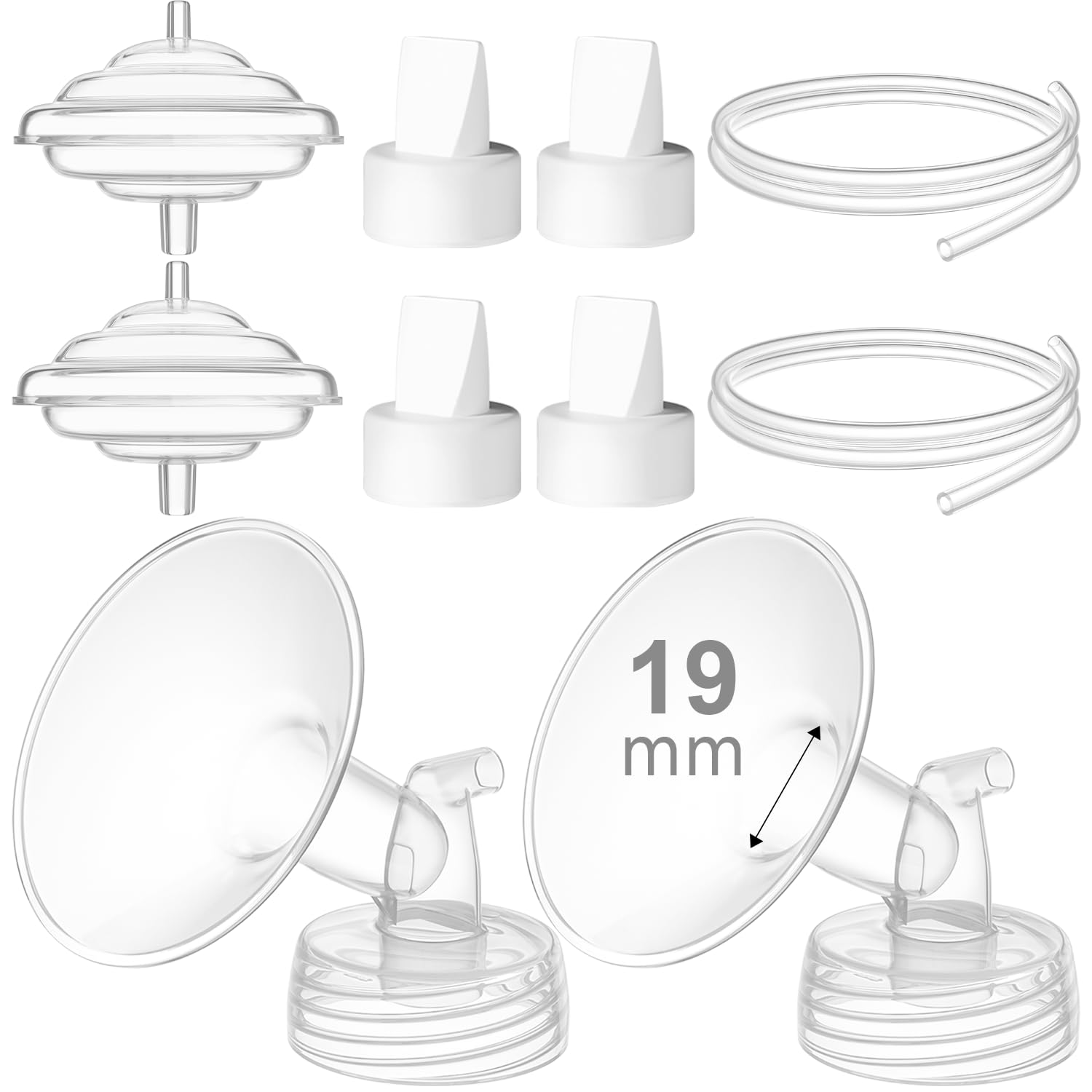 19
mm