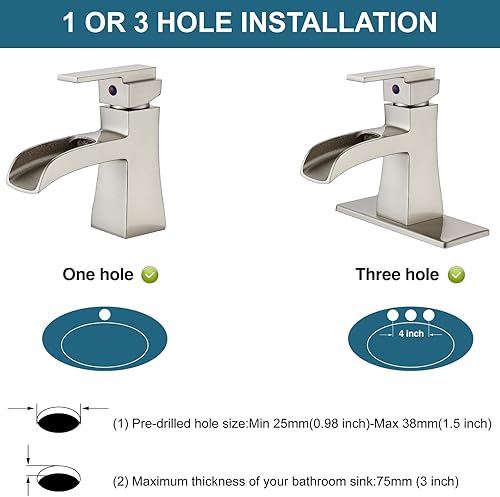 1 OR 3 HOLE INSTALLATION

One hole

Three hole

4 inch

(1) Pre-drilled hole size:Min 25mm(0.98 inch)-Max 38mm(1.5 inch)

(2) Maximum thickness of your bathroom sink:75mm (3 inch)