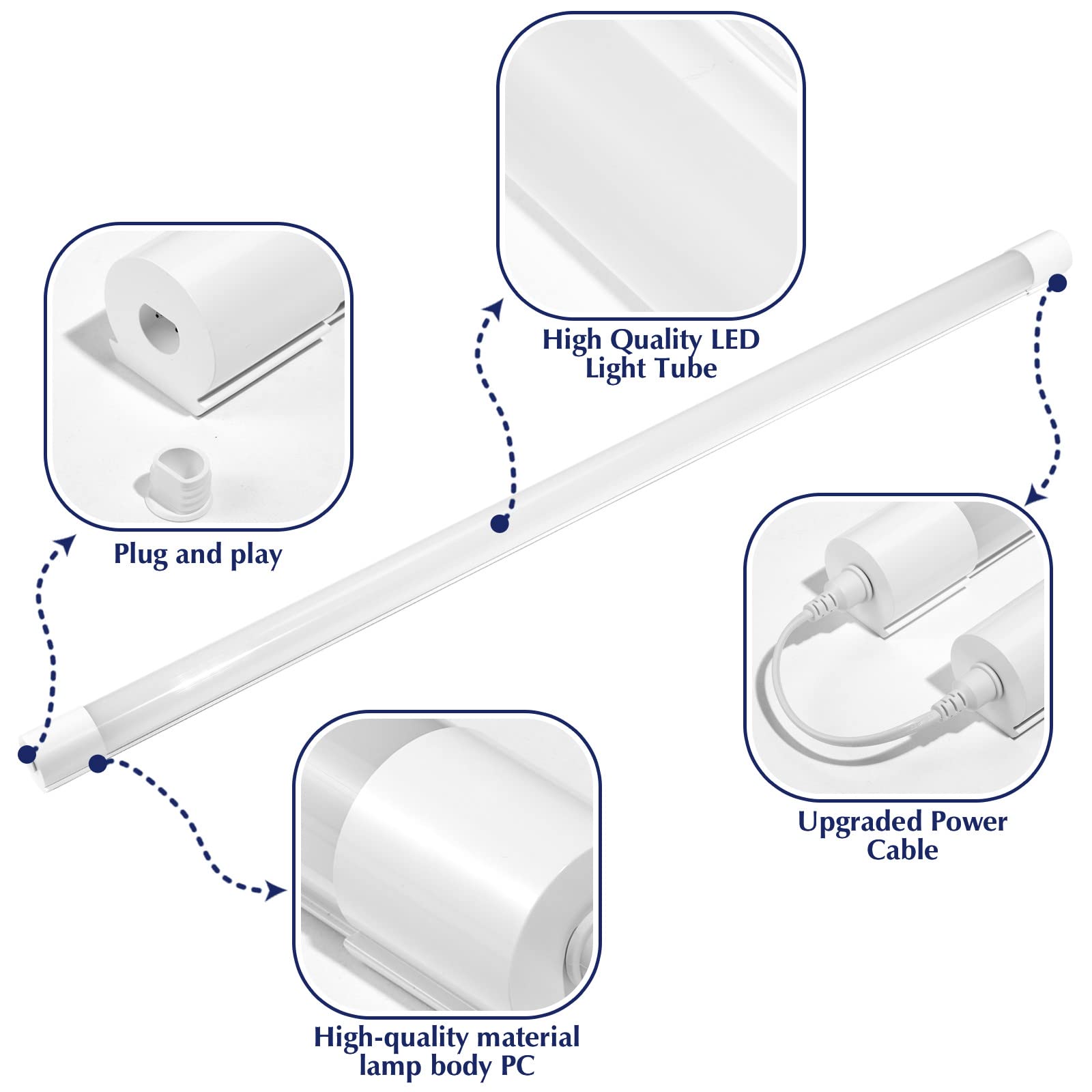 High Quality LED Light Tube

Plug and play

Upgraded Power Cable

High-quality material lamp body PC