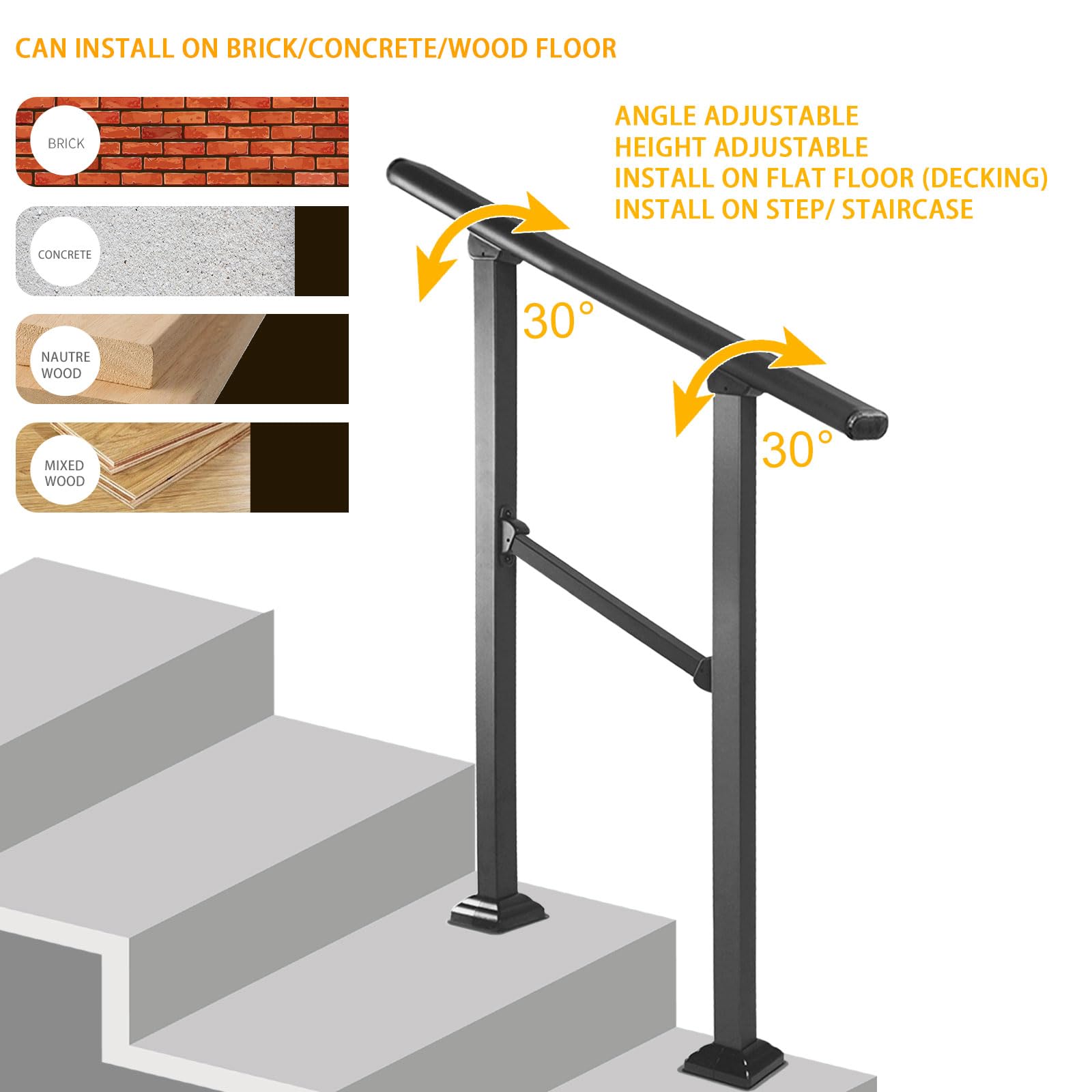 CAN INSTALL ON BRICK/CONCRETE/WOOD FLOOR

BRICK

CONCRETE

NAUTRE WOOD

MIXED WOOD

ANGLE ADJUSTABLE
HEIGHT ADJUSTABLE
INSTALL ON FLAT FLOOR (DECKING)
INSTALL ON STEP/ STAIRCASE

30°

30°